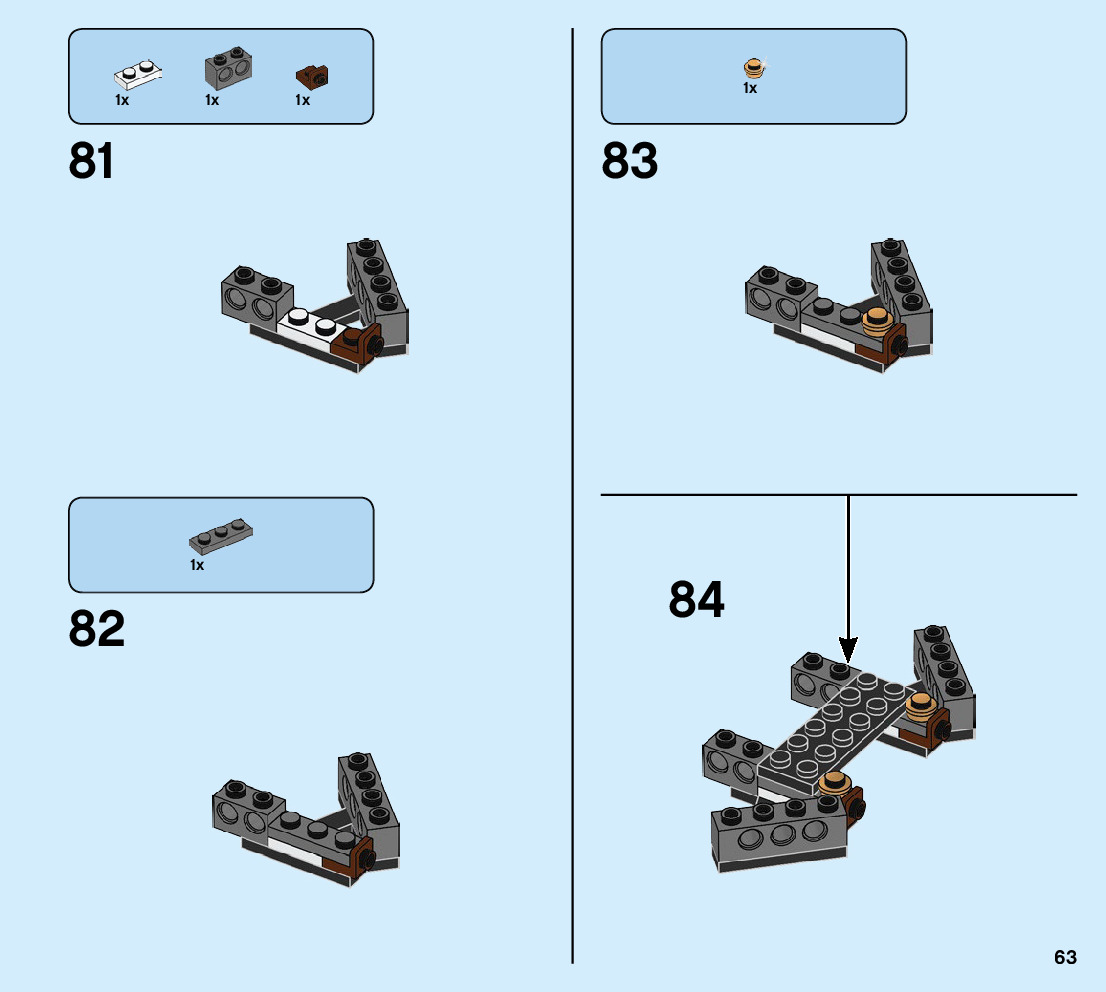 1x 1x 1x

81

1x

82

1x

83

84

63