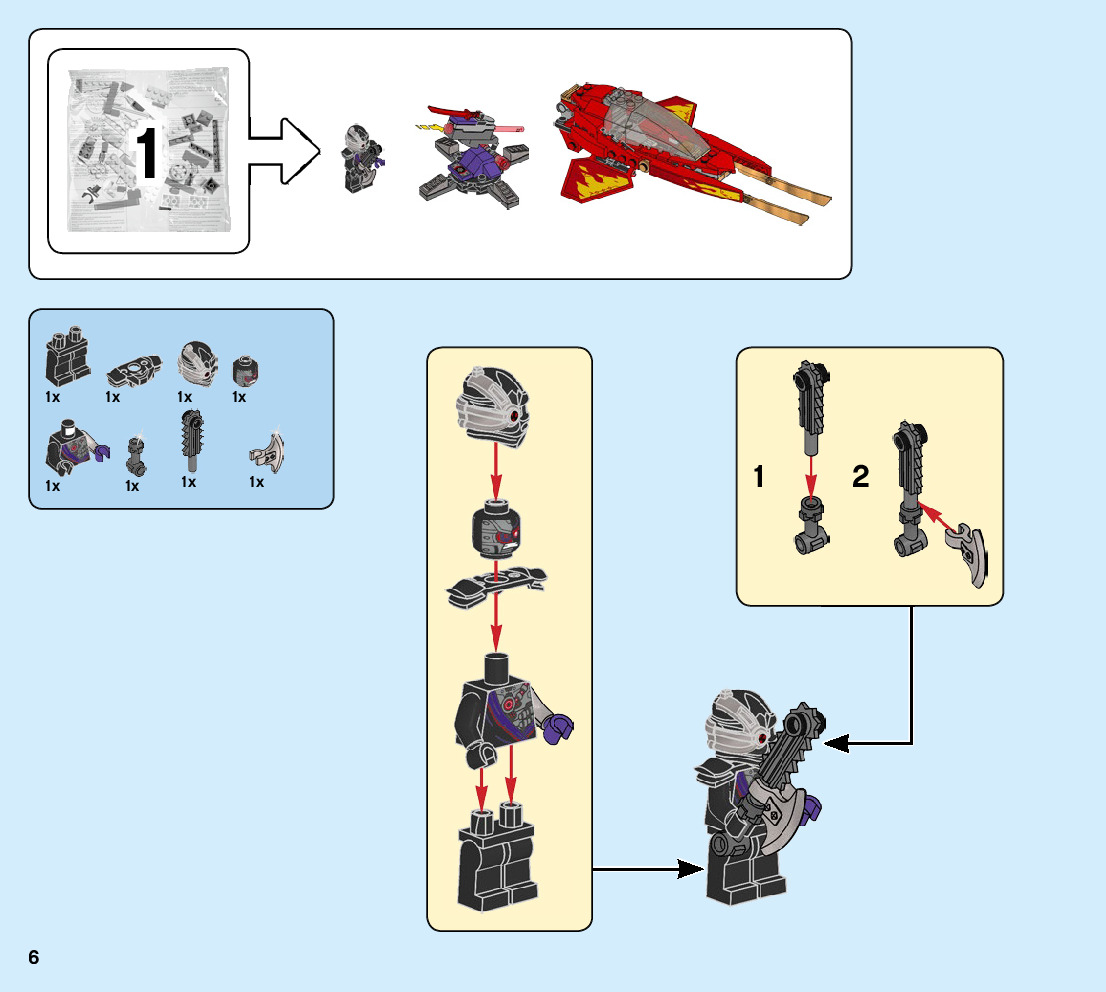 1

1x 1x 1x 1x

1x 1x 1x 1x

1

2

6