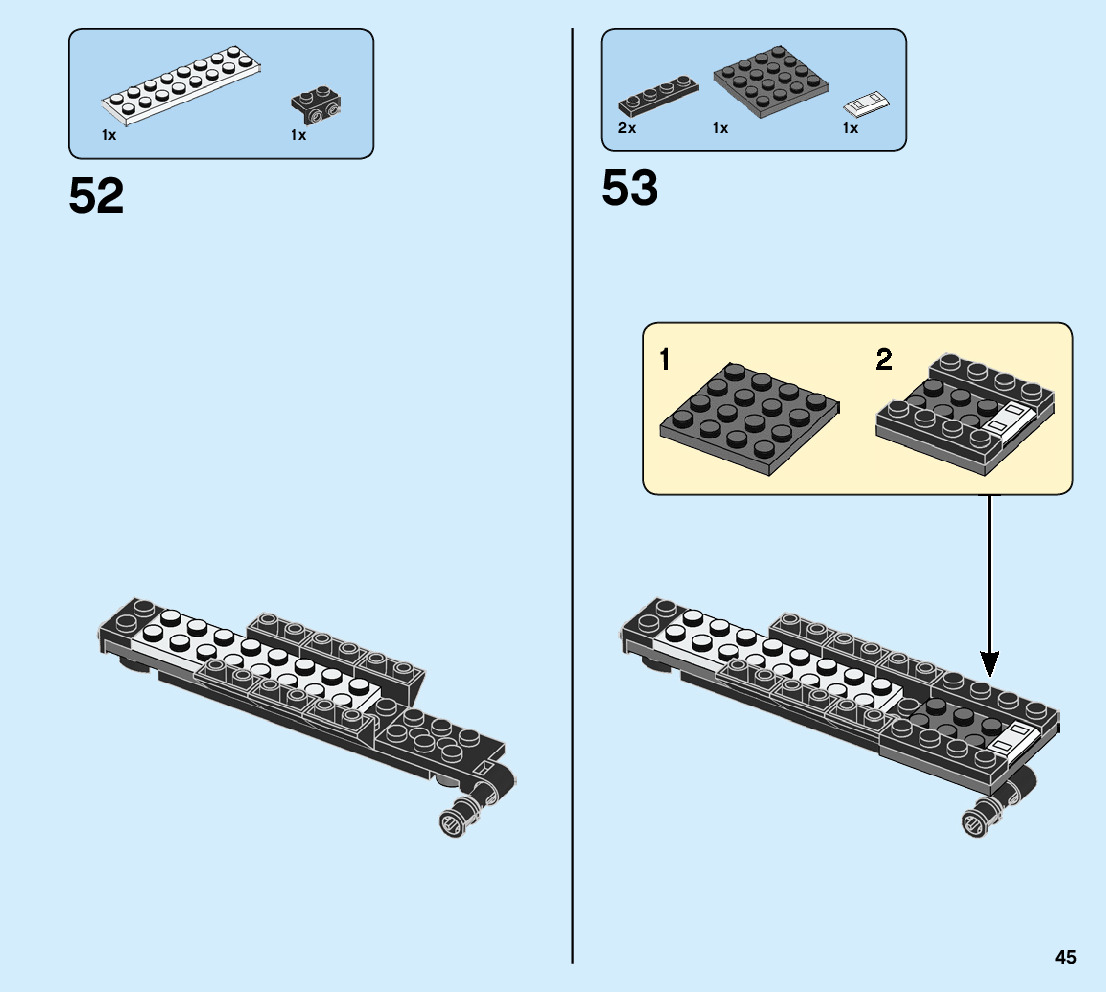 1x 1x

52

2x 1x 1x

53

1

2

45