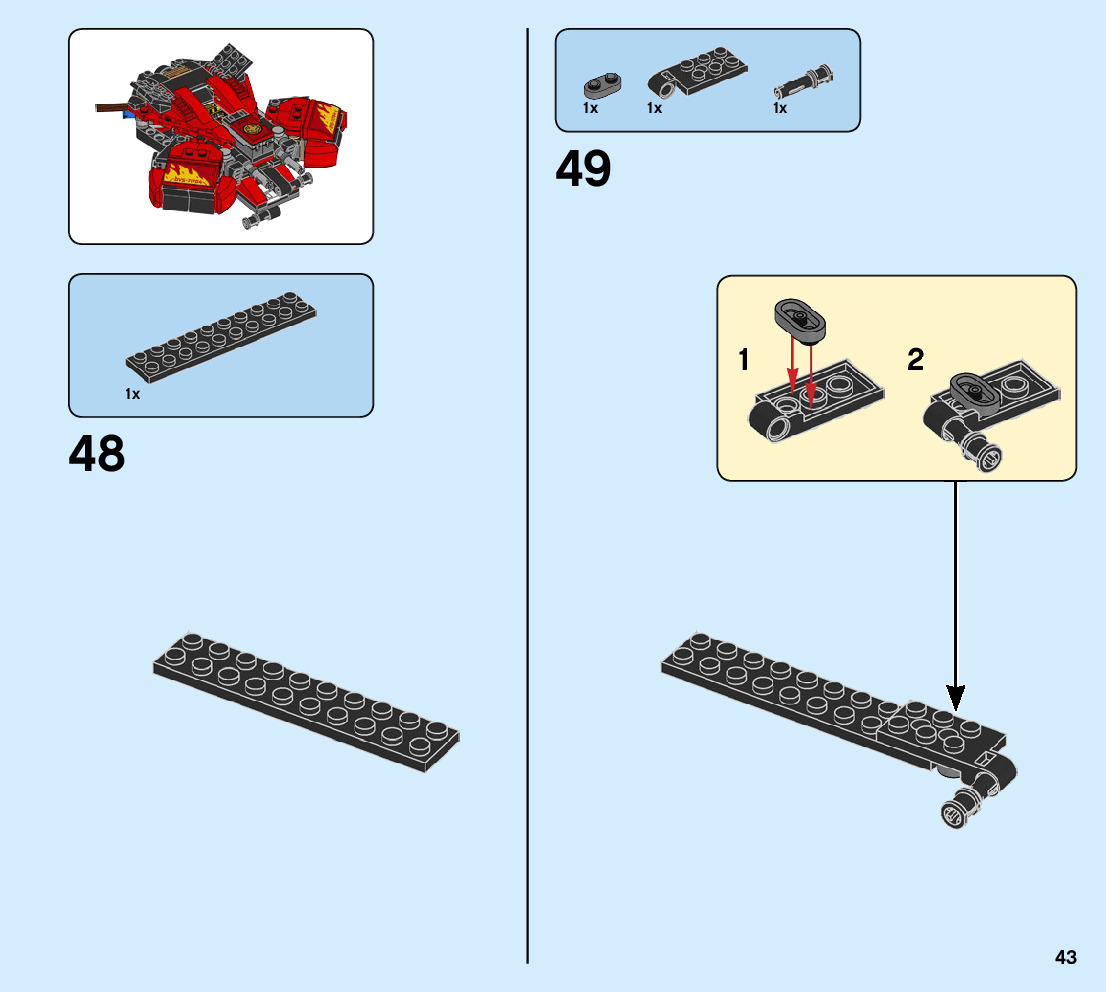 1x

48

1x 1x 1x

49

1

2

43