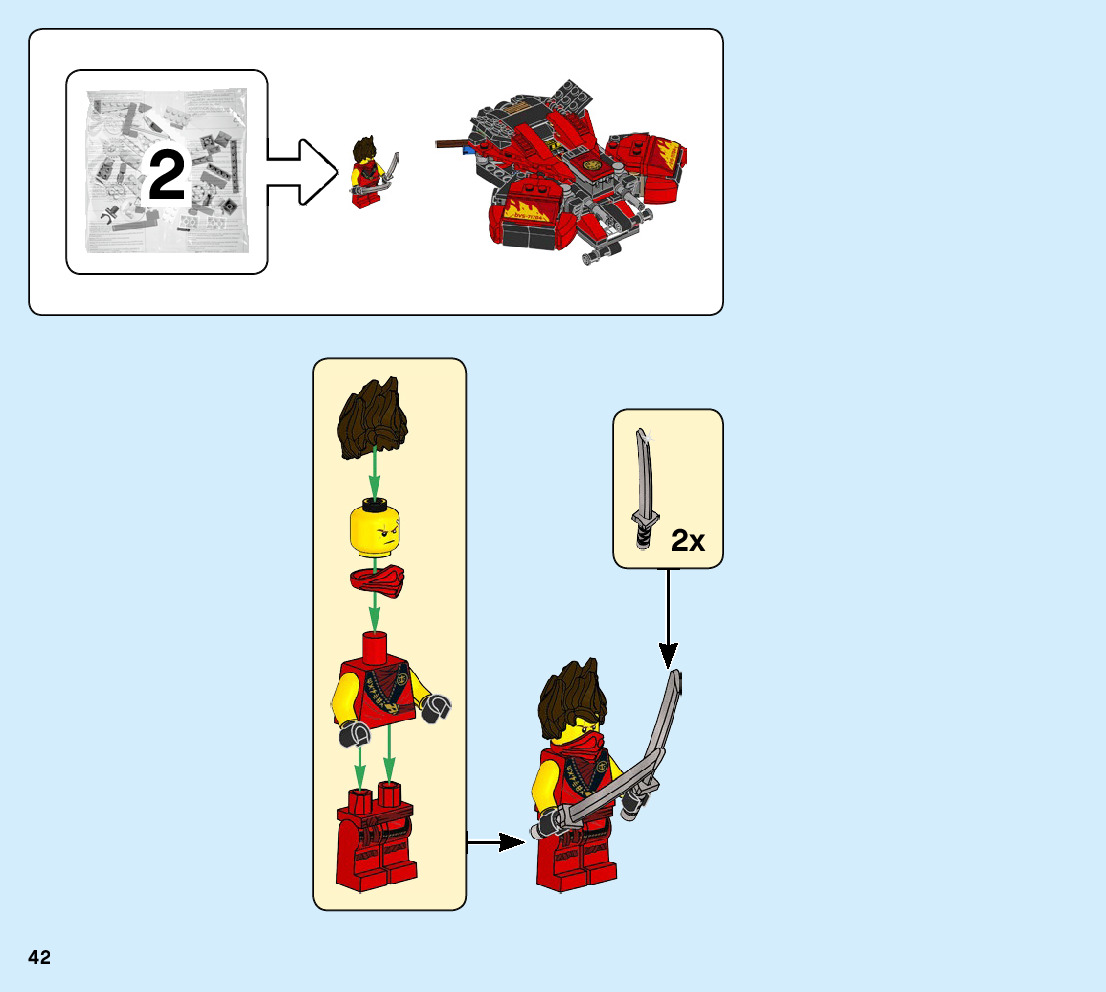 2

2x

42