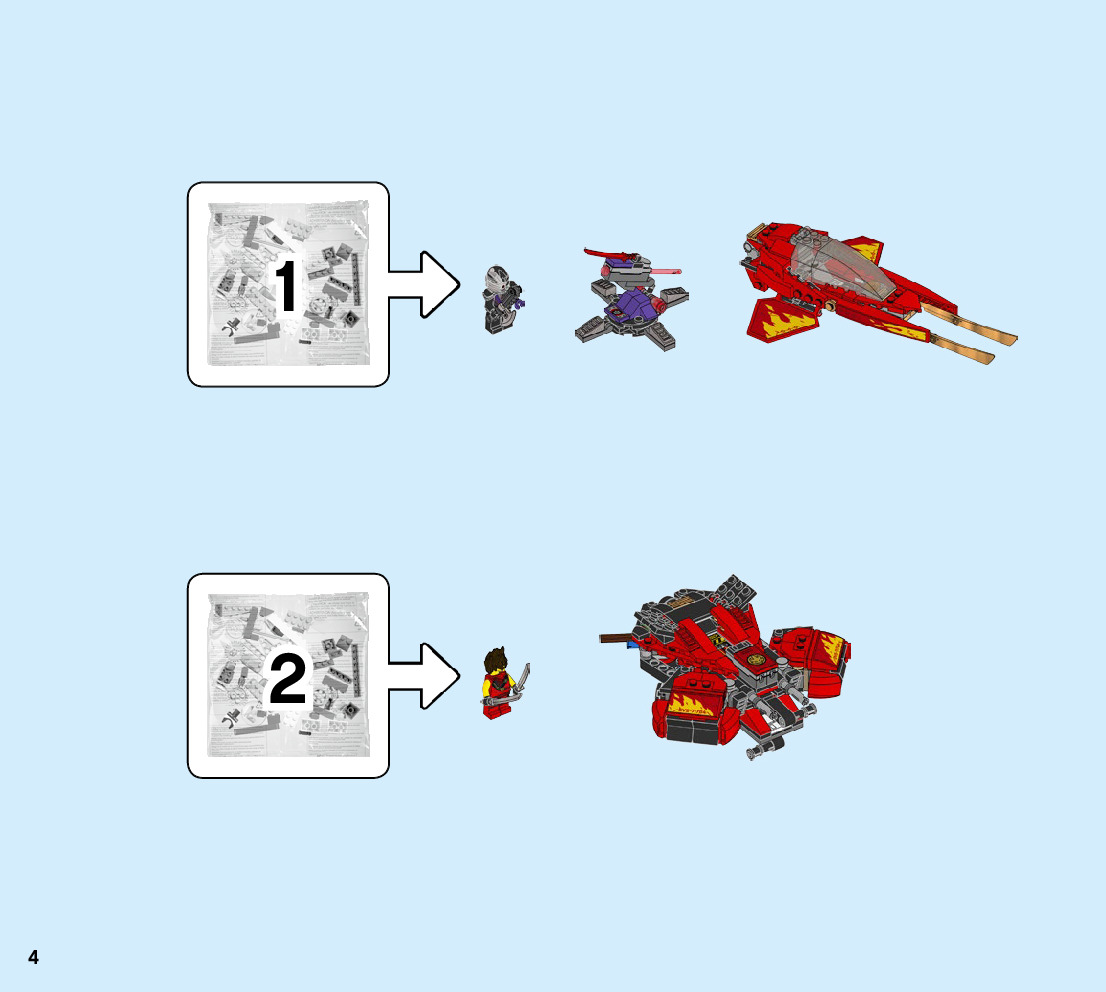 1

2

4