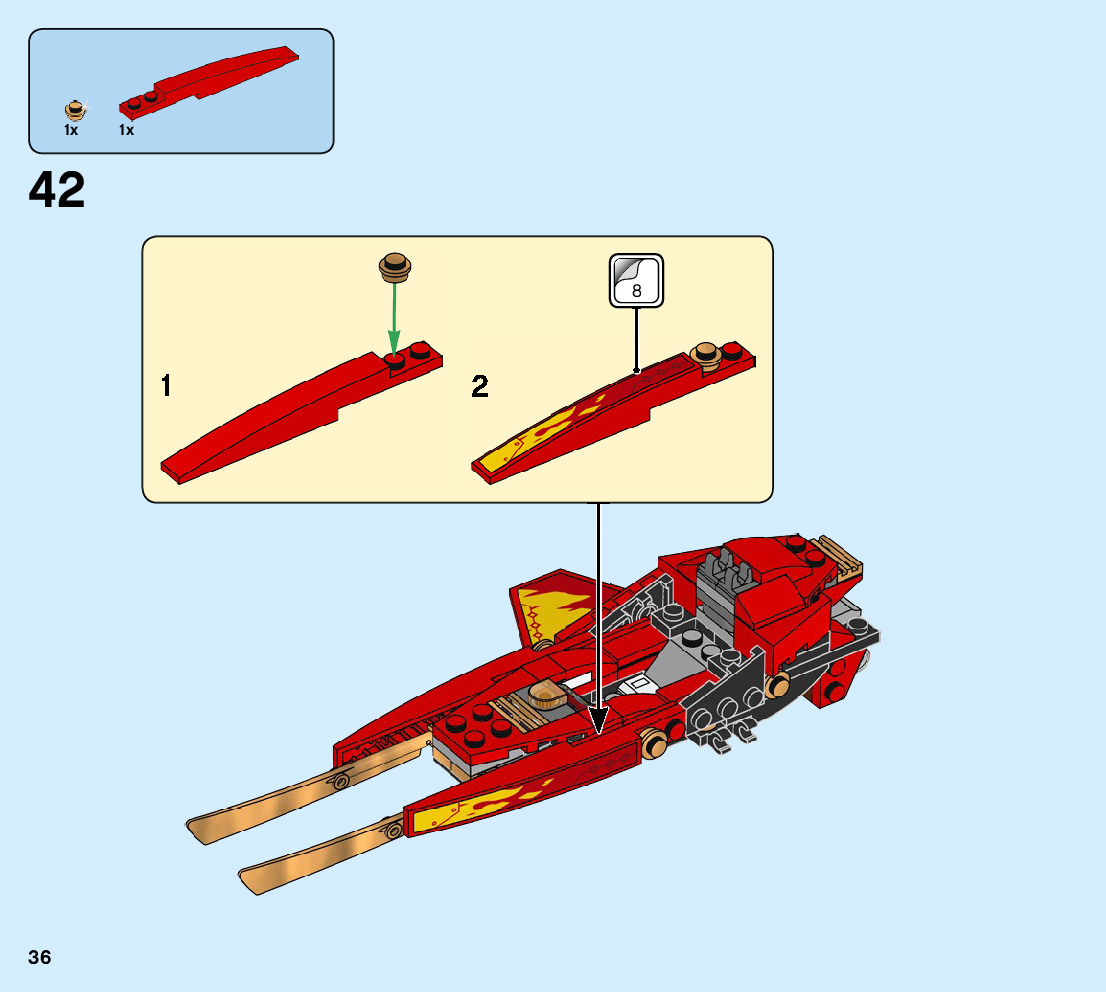 1x 1x

42

1

2

8

36