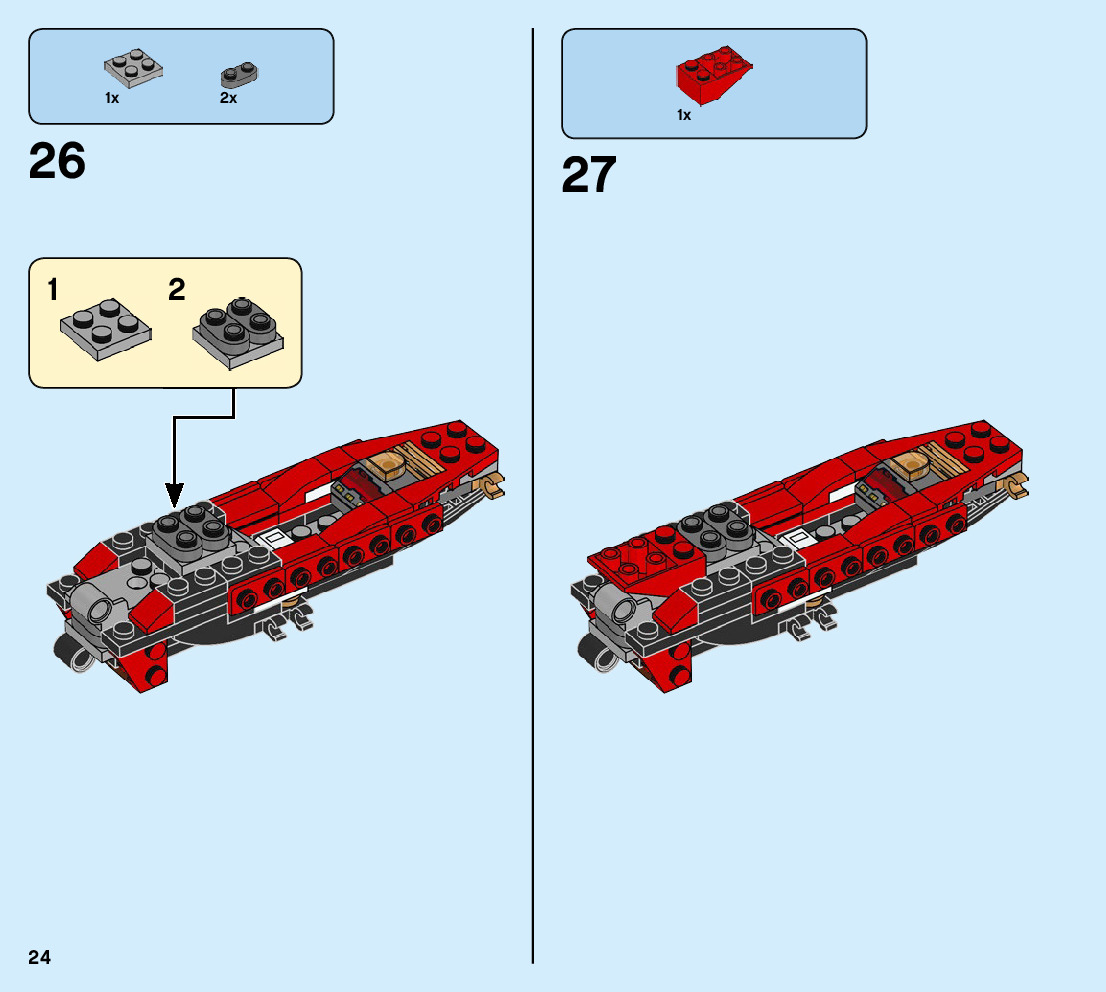 1x 2x

26

1 2

1x

27

24