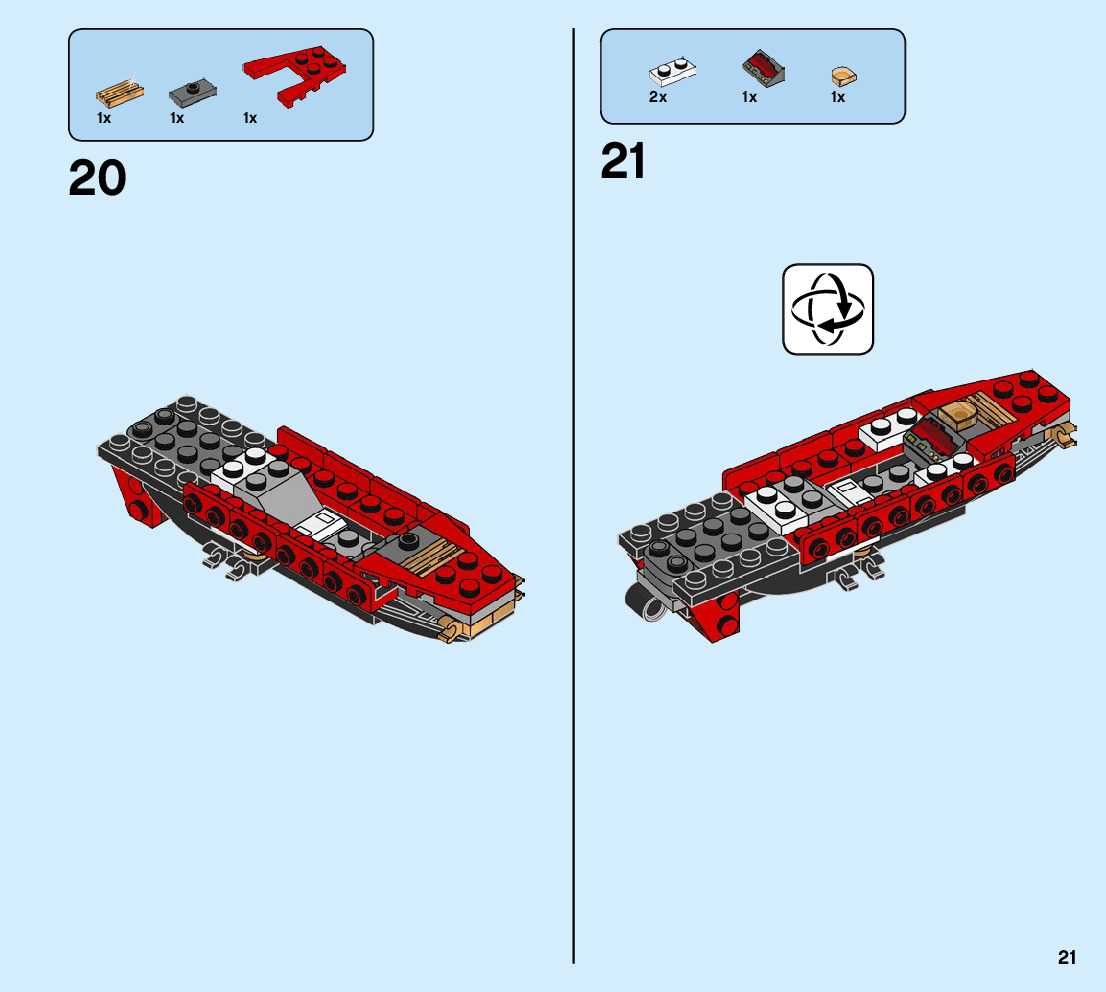 1x 1x 1x

20

2x 1x 1x

21

21