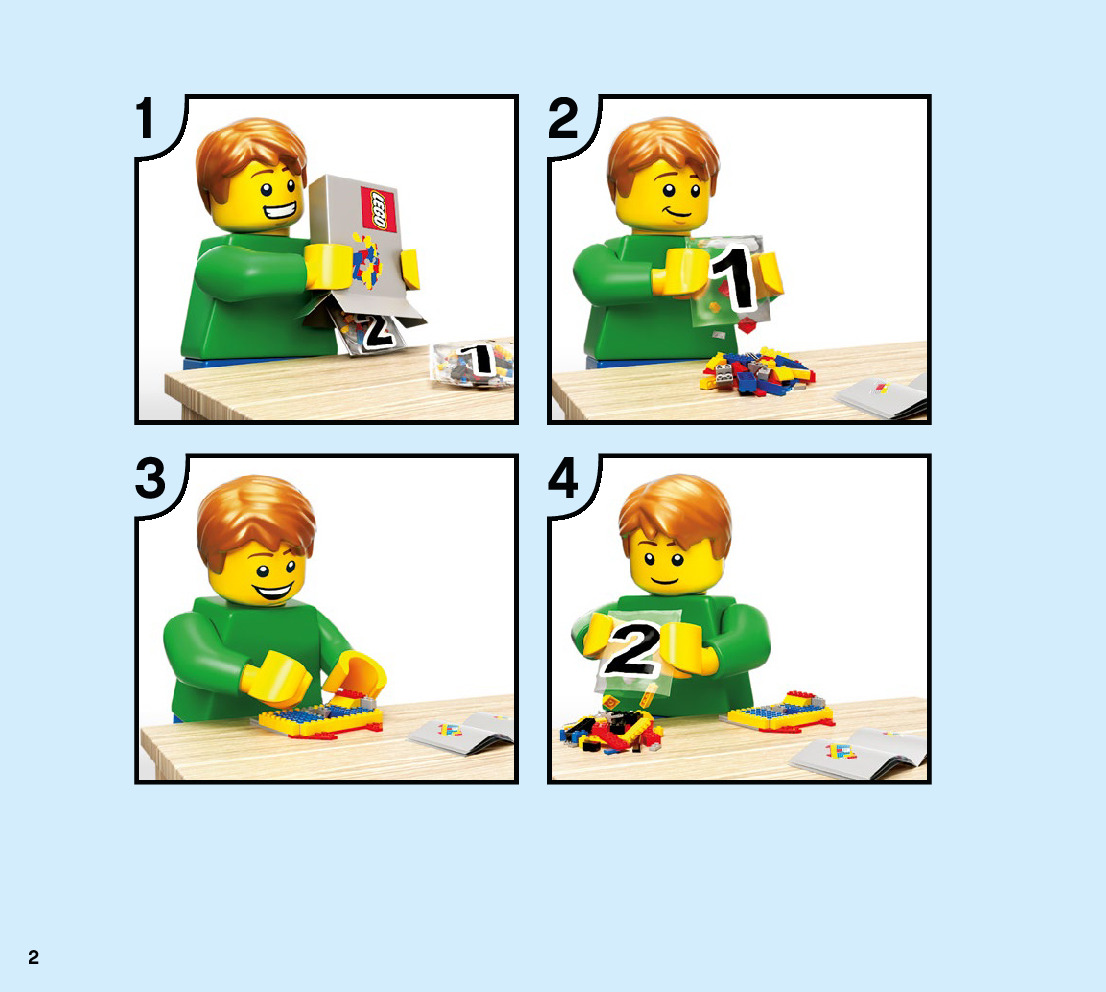 1

LEGO

2

1

2

1

3

4

2

2