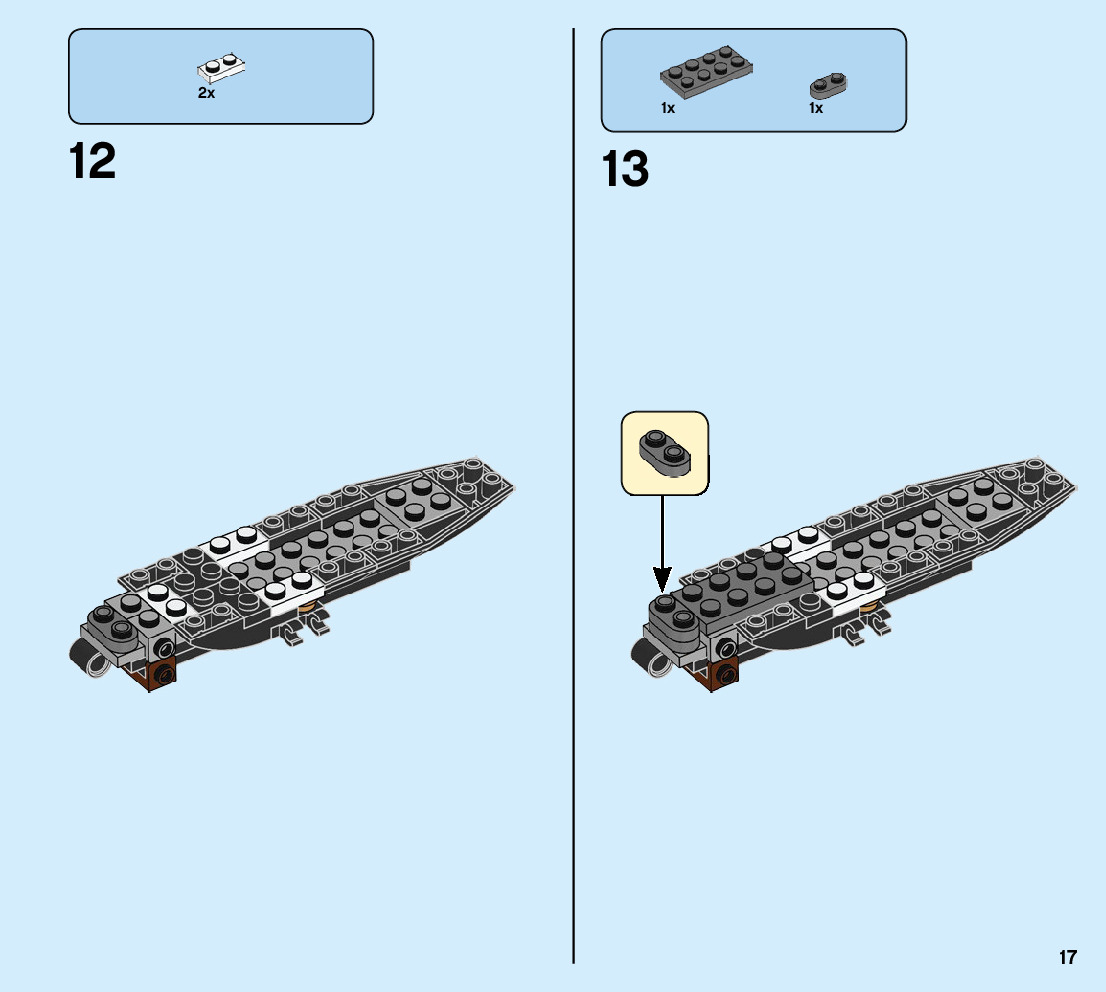 2x

12

1x
1x

13

17