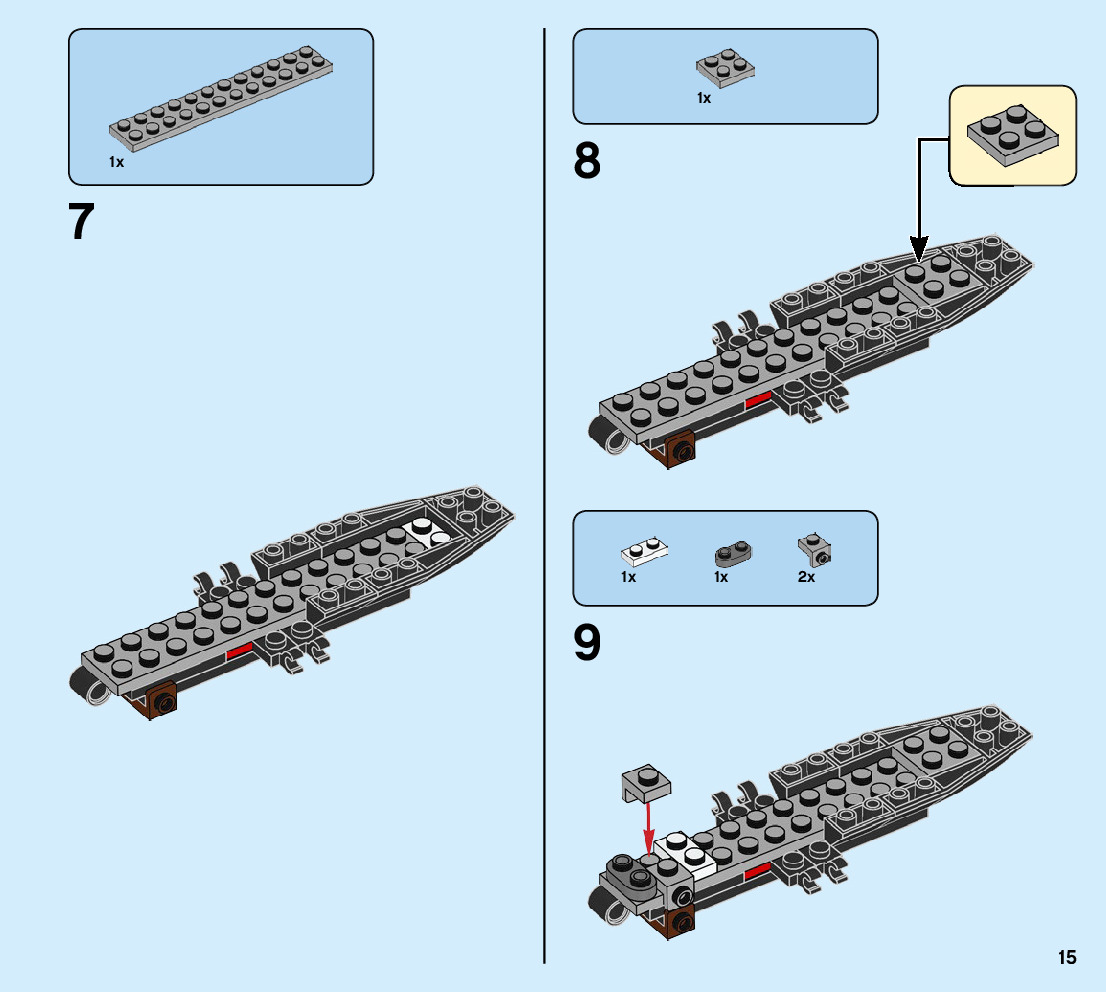 1x

7

1x

8

1x 1x 2x

9

15