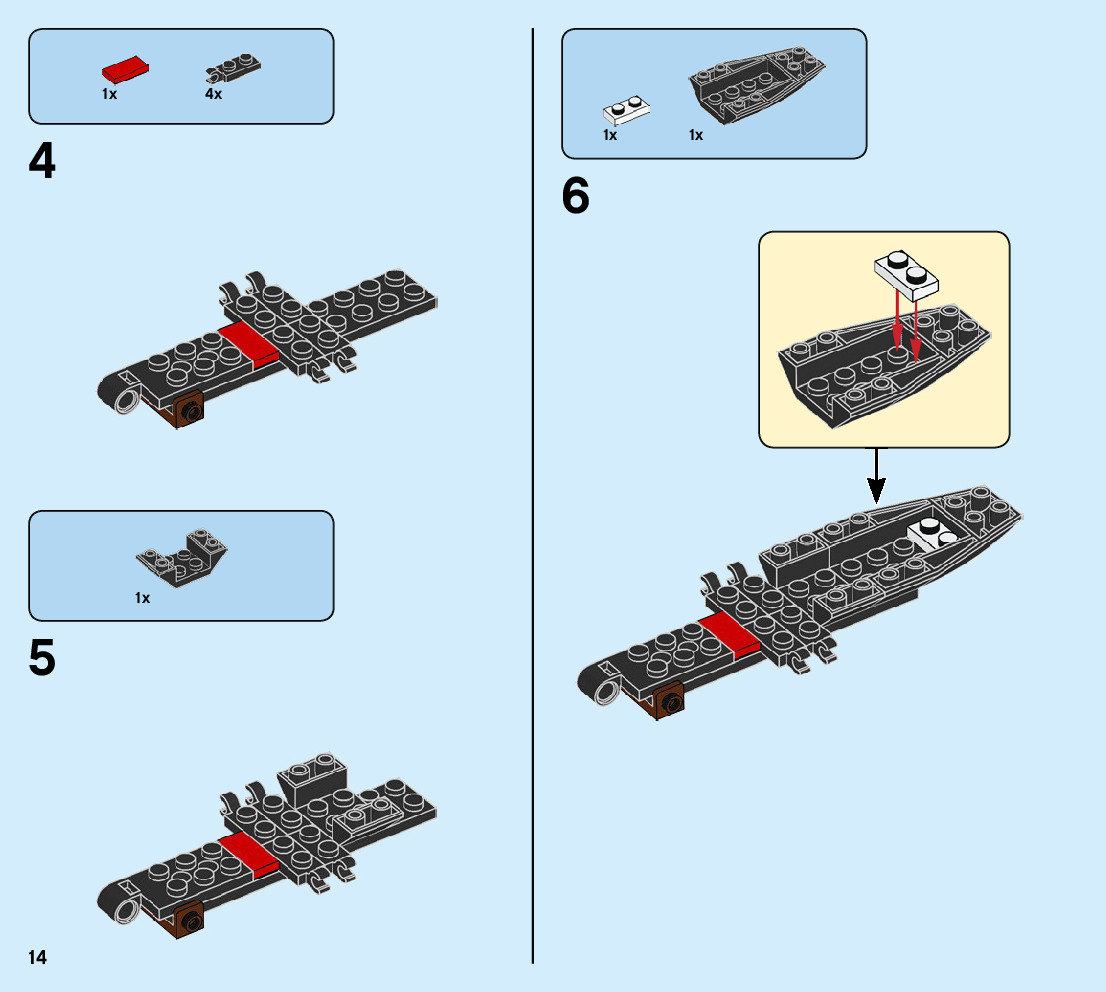 1x 4x

4

1x

5

14

1x 1x

6