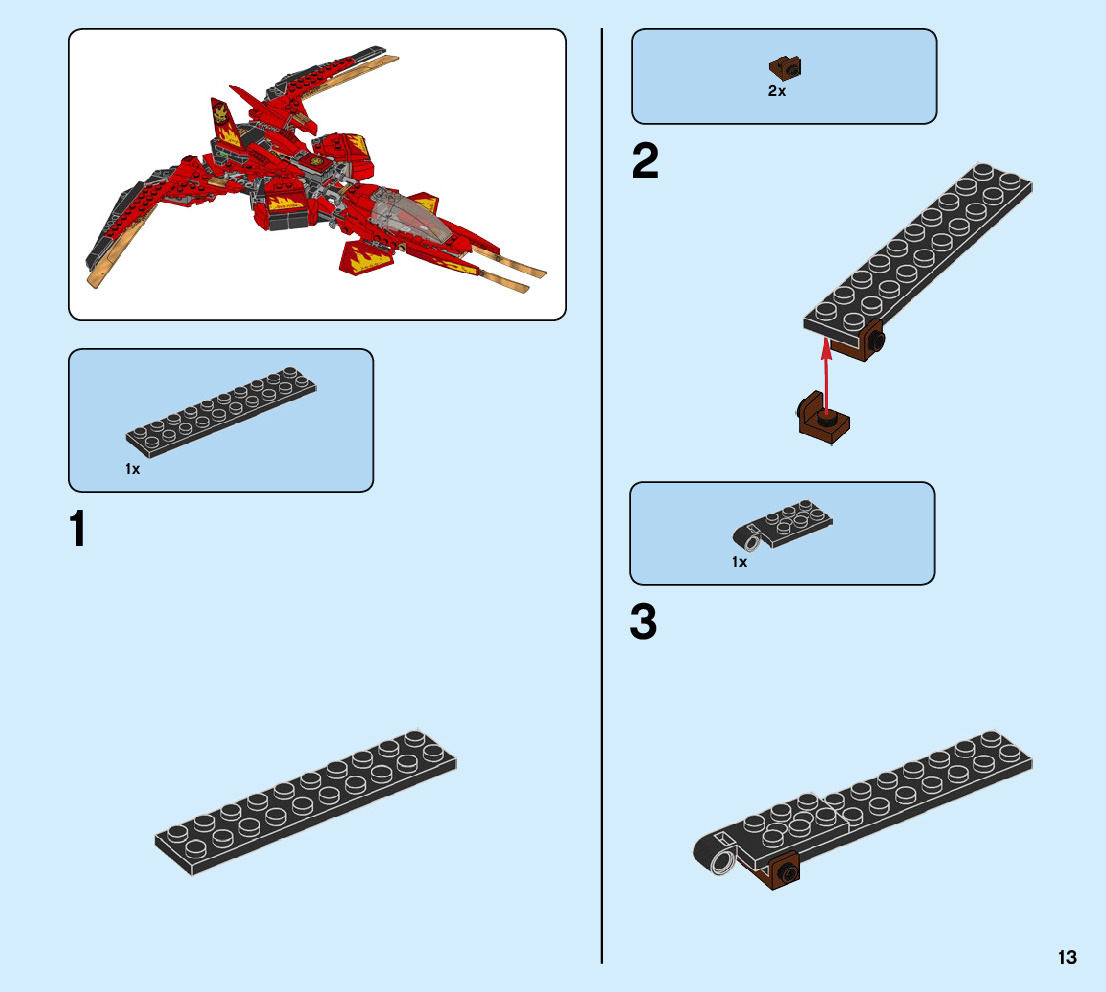 1x

1

2x

2

1x

3

13