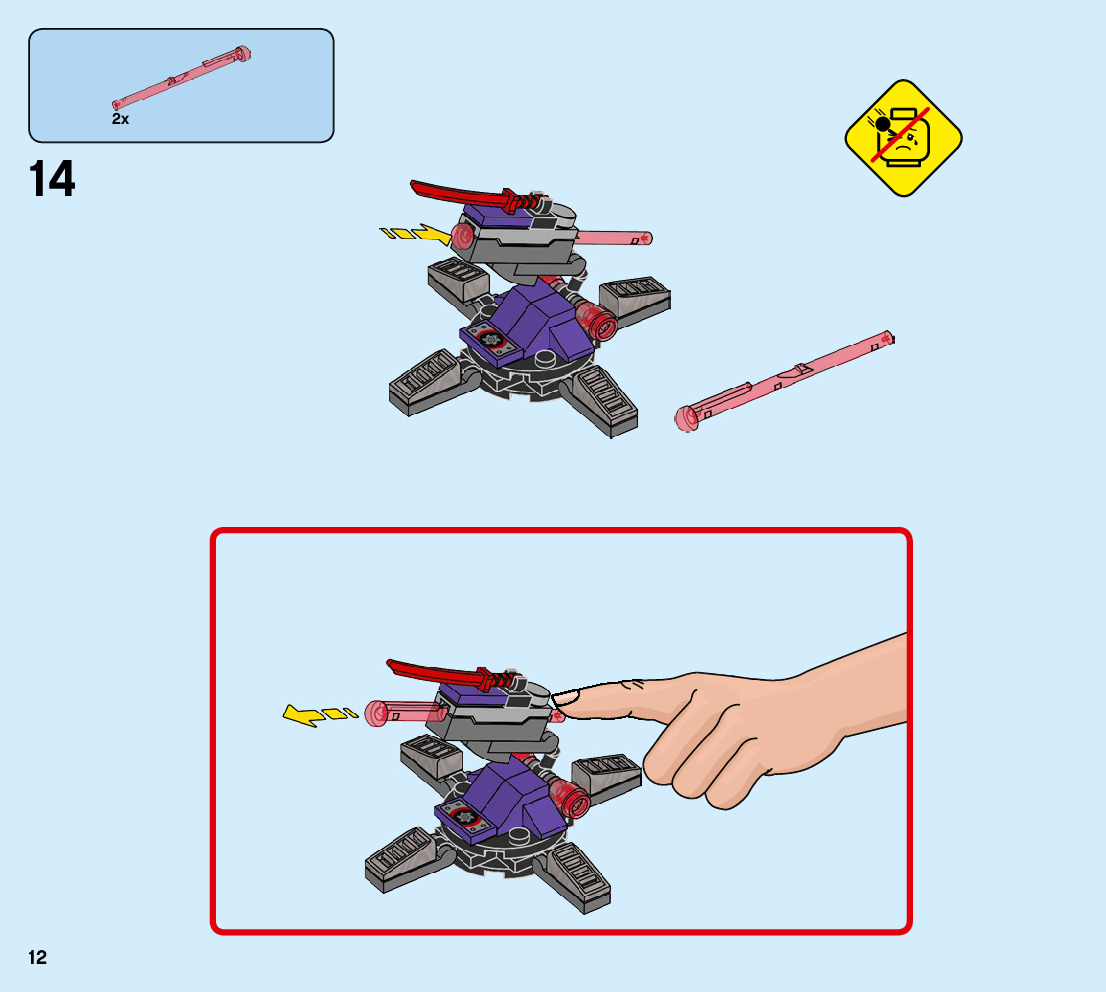 2x

14

12