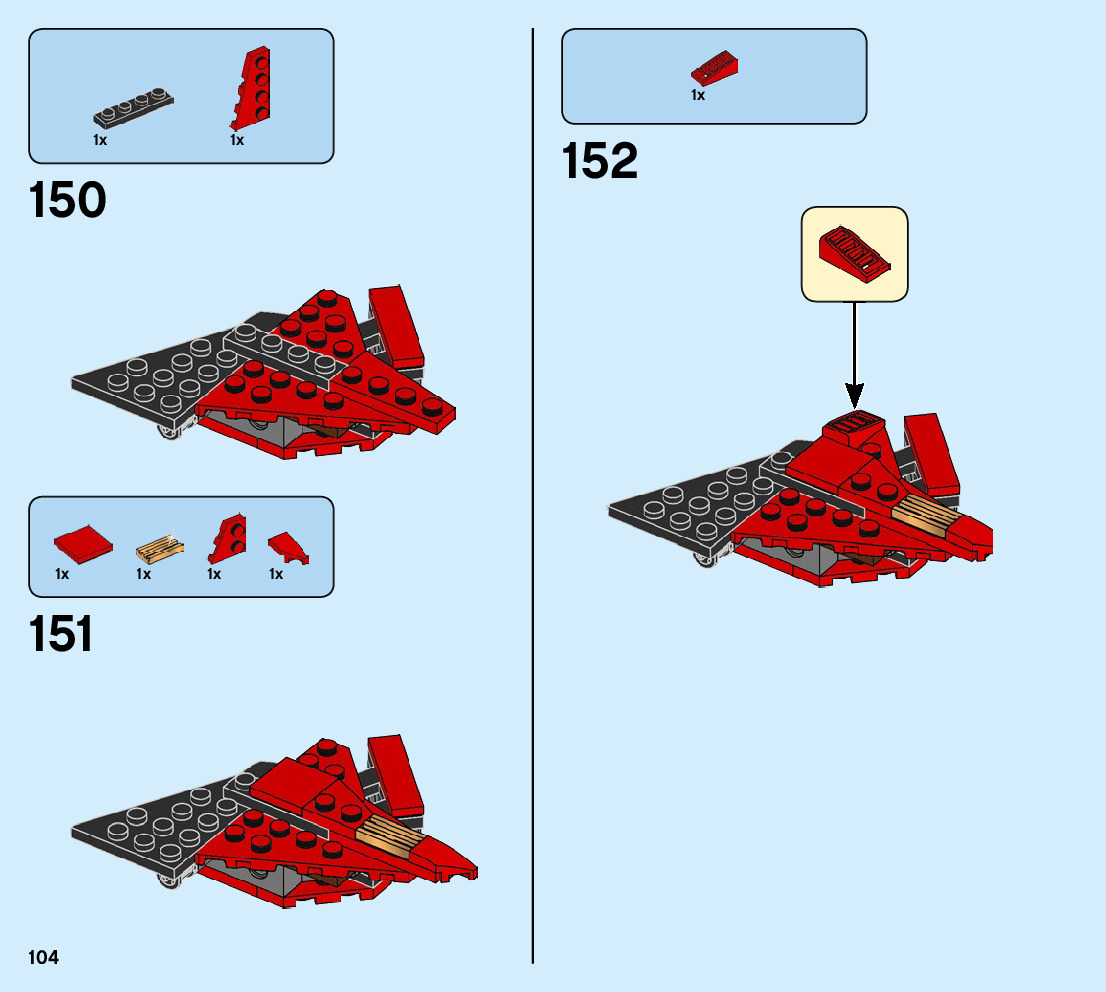 1x 1x

150

1x 1x 1x 1x

151

104

1x

152