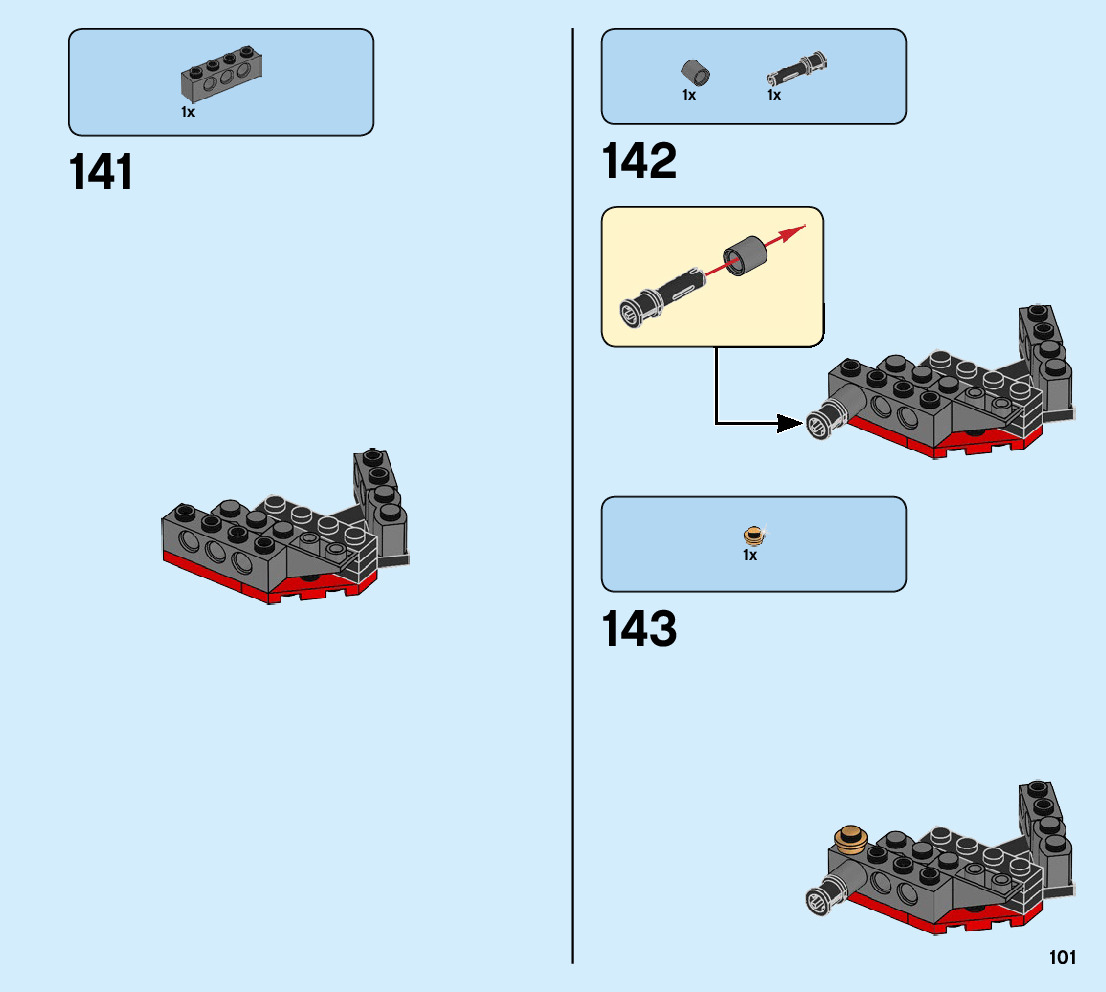 1x

141

1x 1x

142

1x

143

101