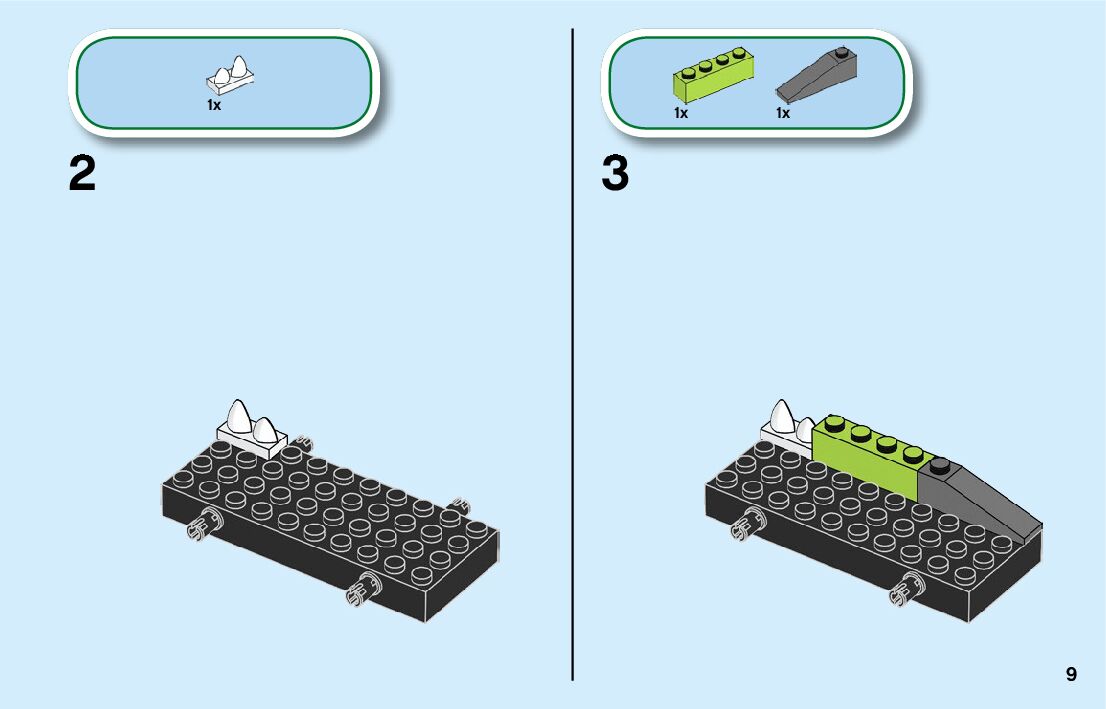 1x

2

1x 1x

3

9