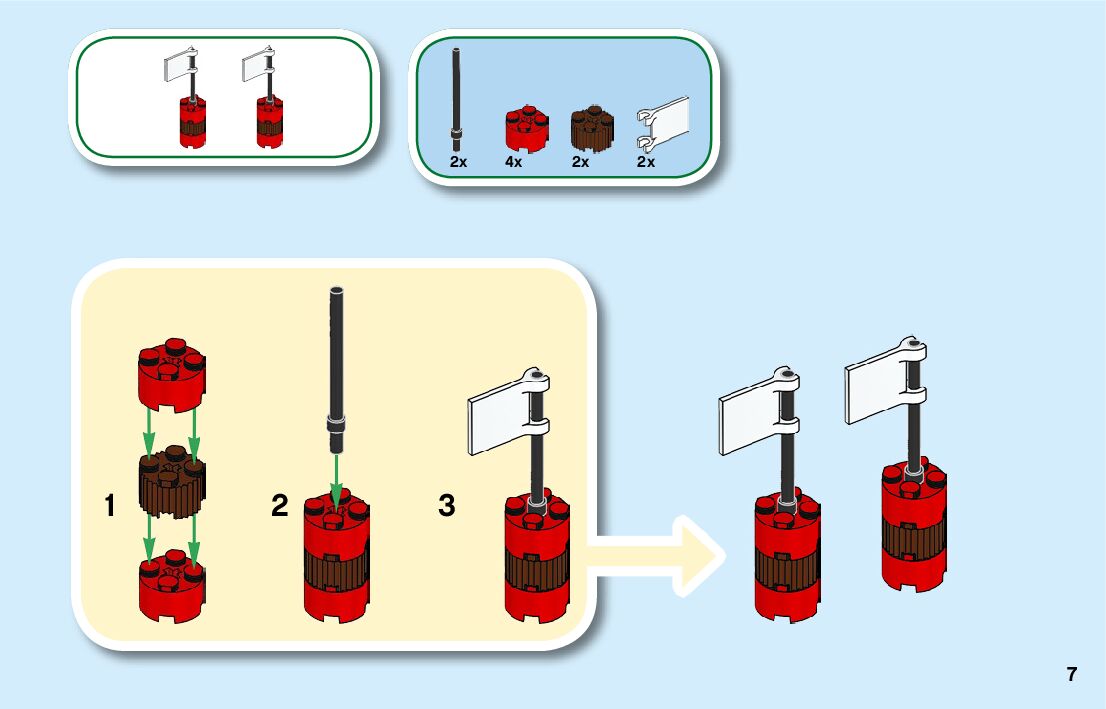 2x
4x
2x
2x

1

2

3

7