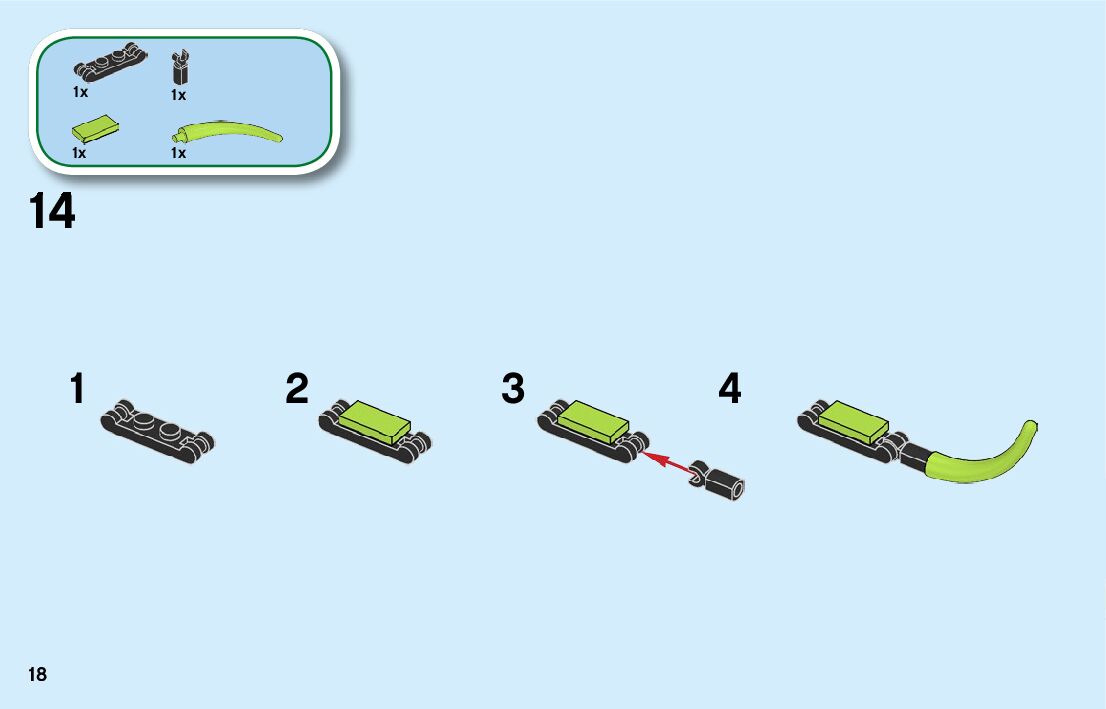 1x
1x
1x
1x

14

1
2
3
4

18