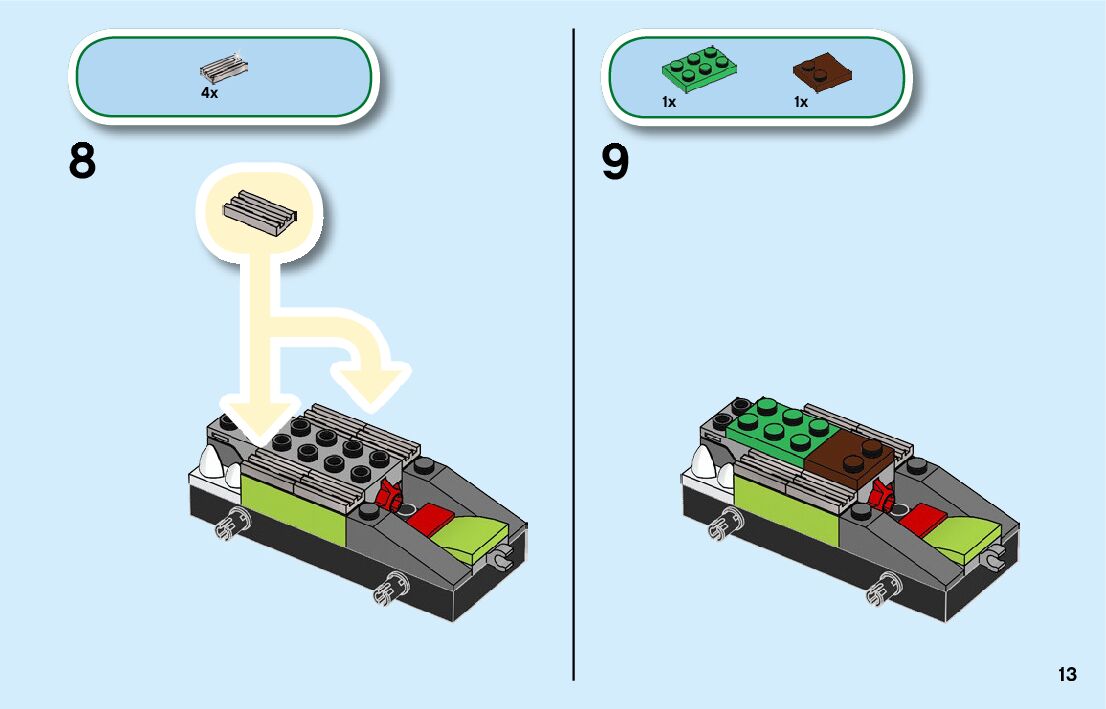 4x

8

1x

1x

9

13