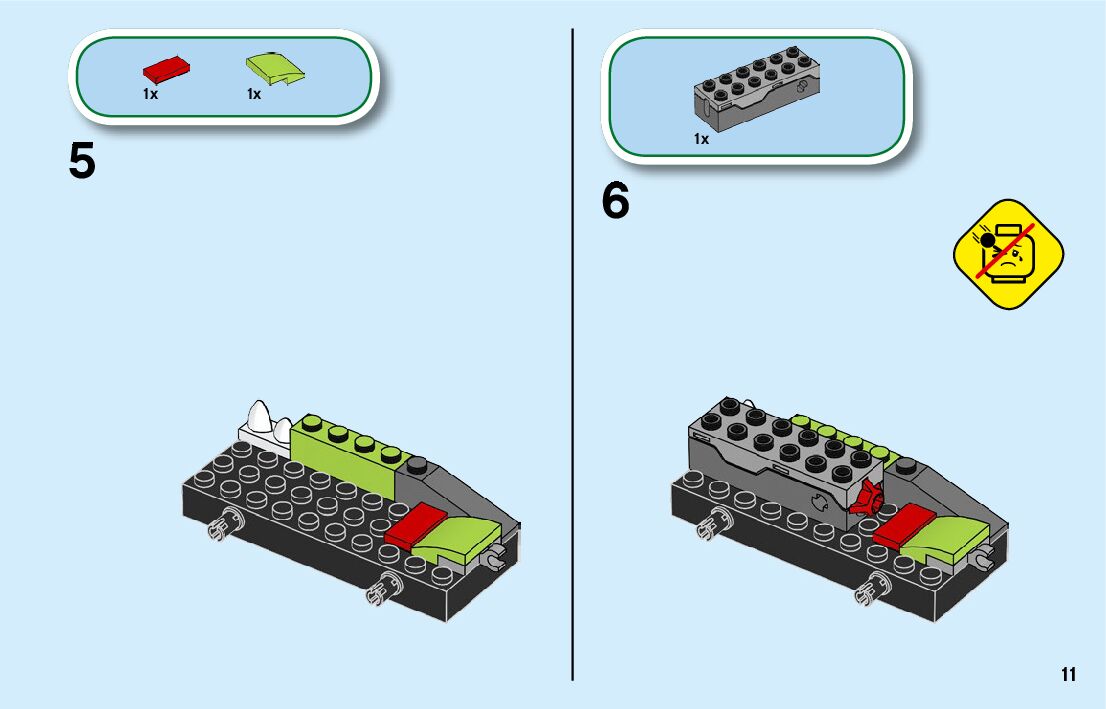 1x 1x

5

1x

6

11