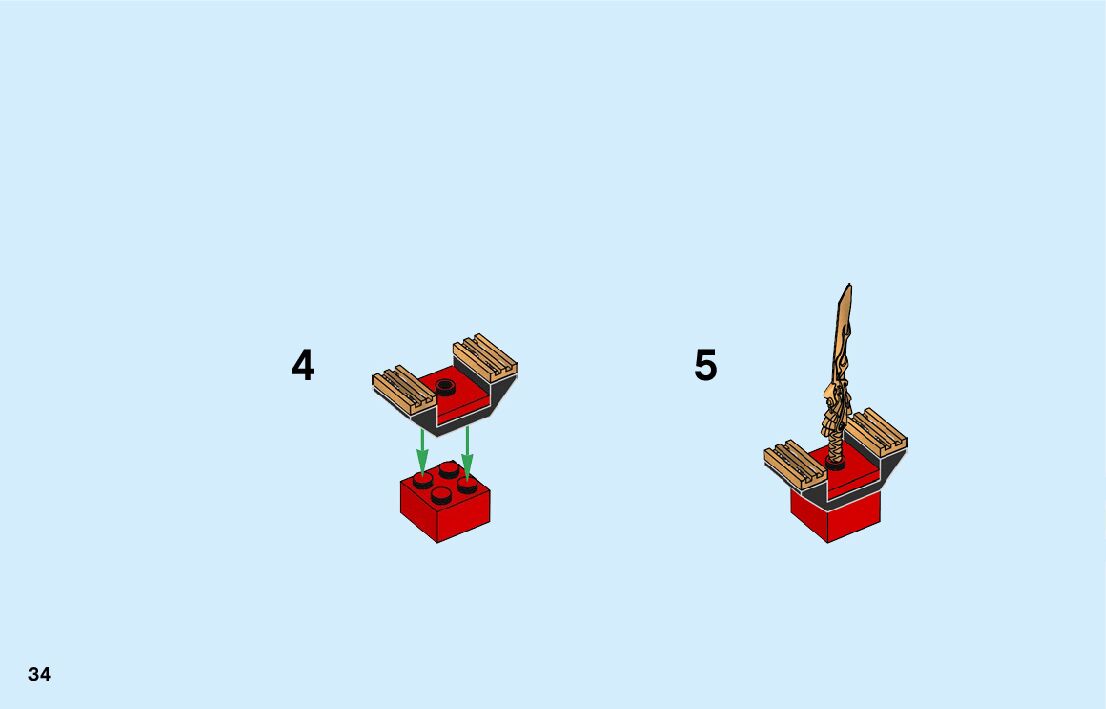 4

5

34