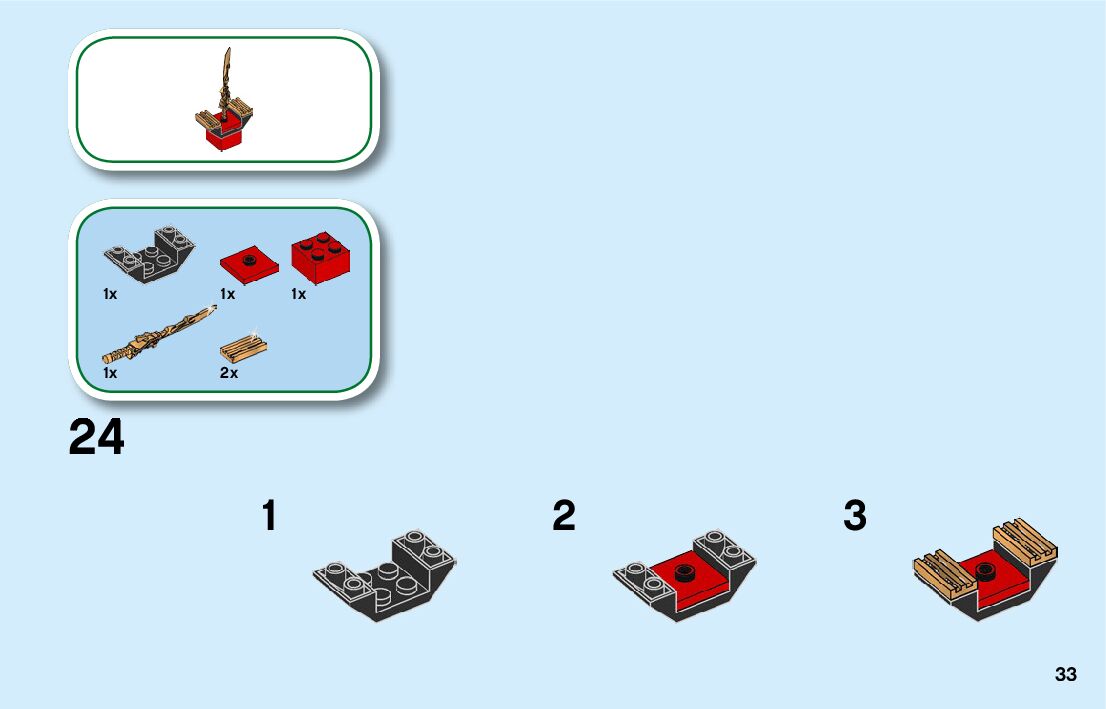 1x
1x
1x
1x
2x

24

1
2
3

33