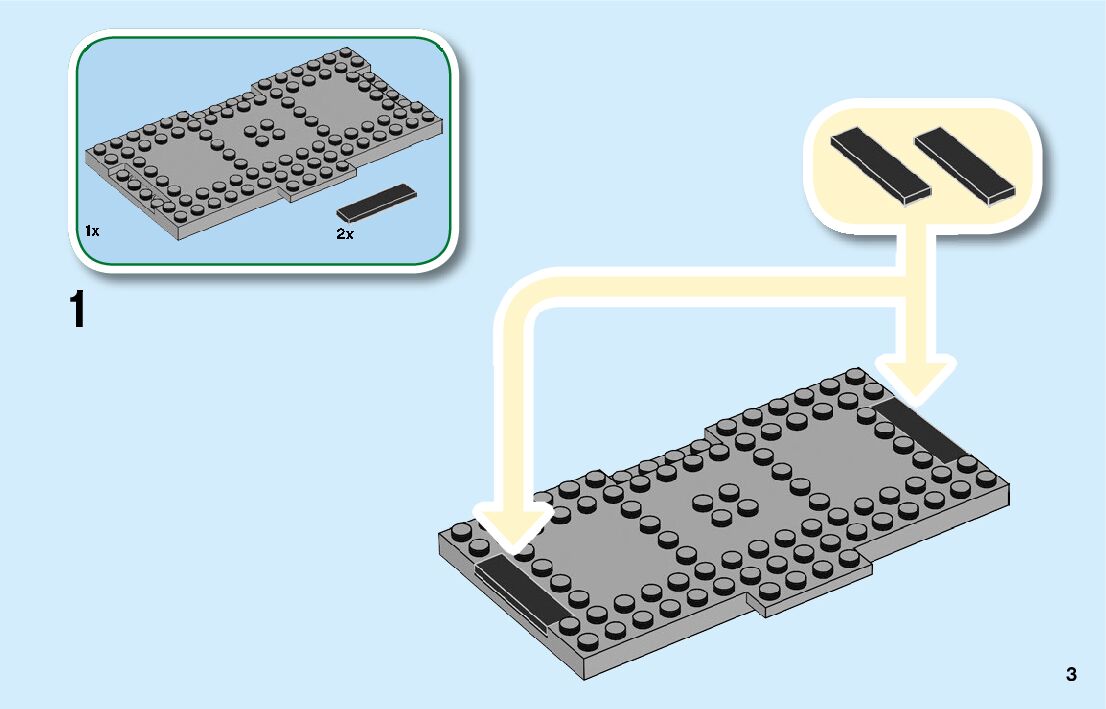 1x

2x

1

3