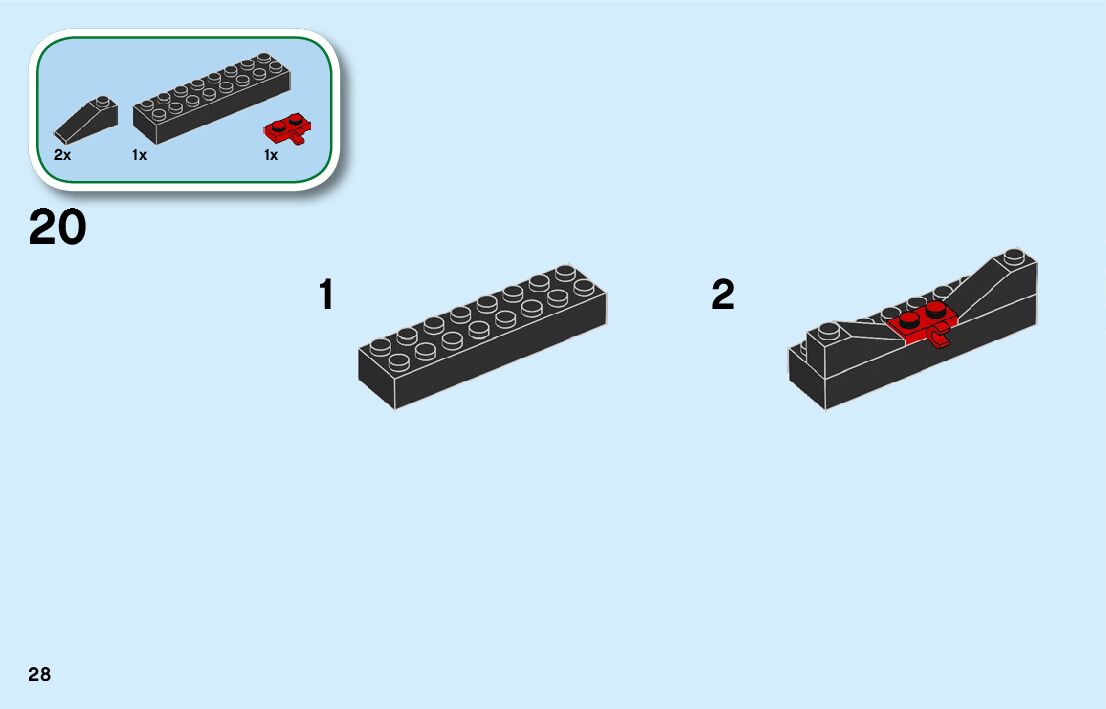 2x 1x 1x

20

1

2

28