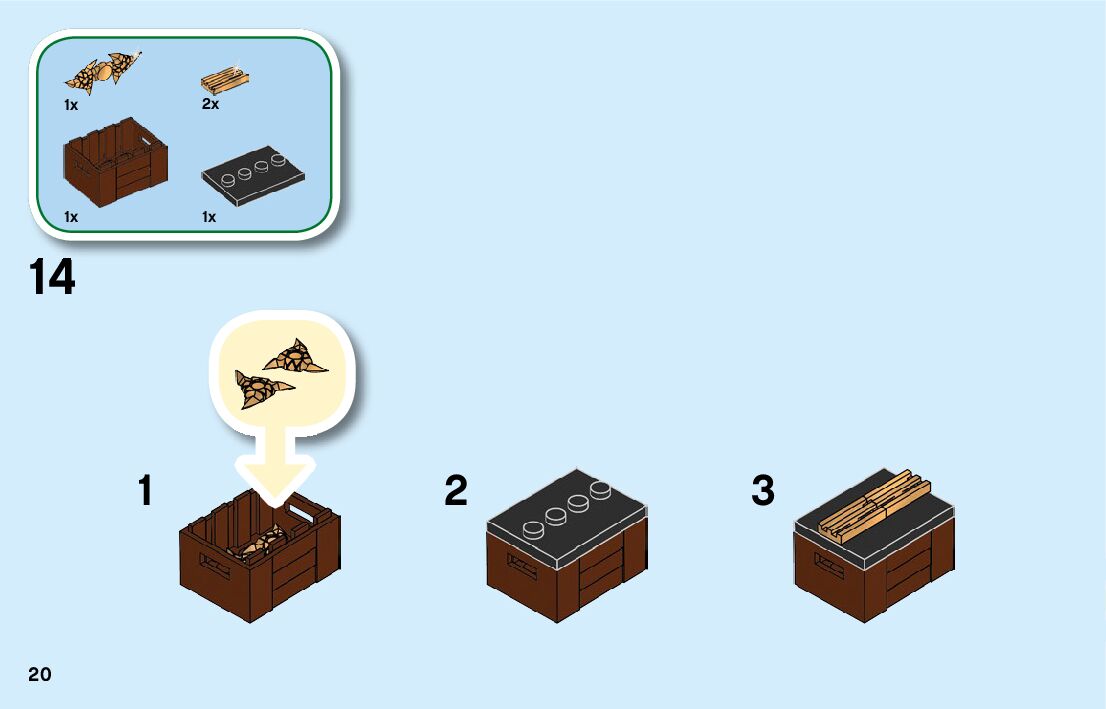 1x
2x
1x
1x

14

1
2
3

20