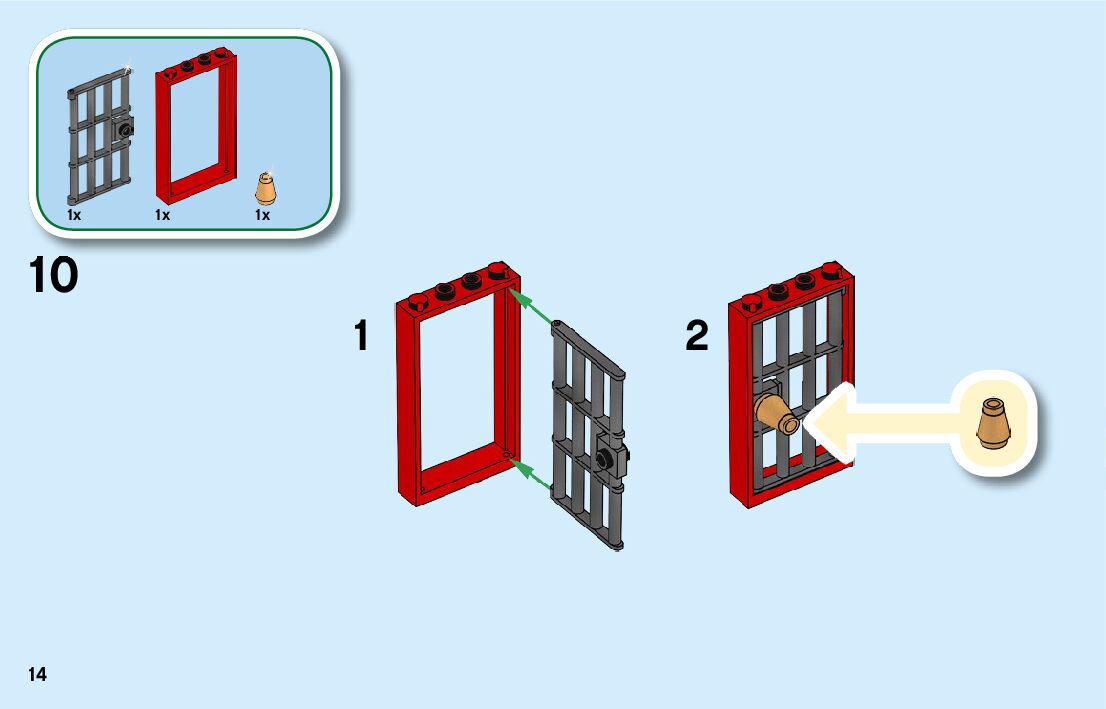 1x 1x 1x

10

1

2

14