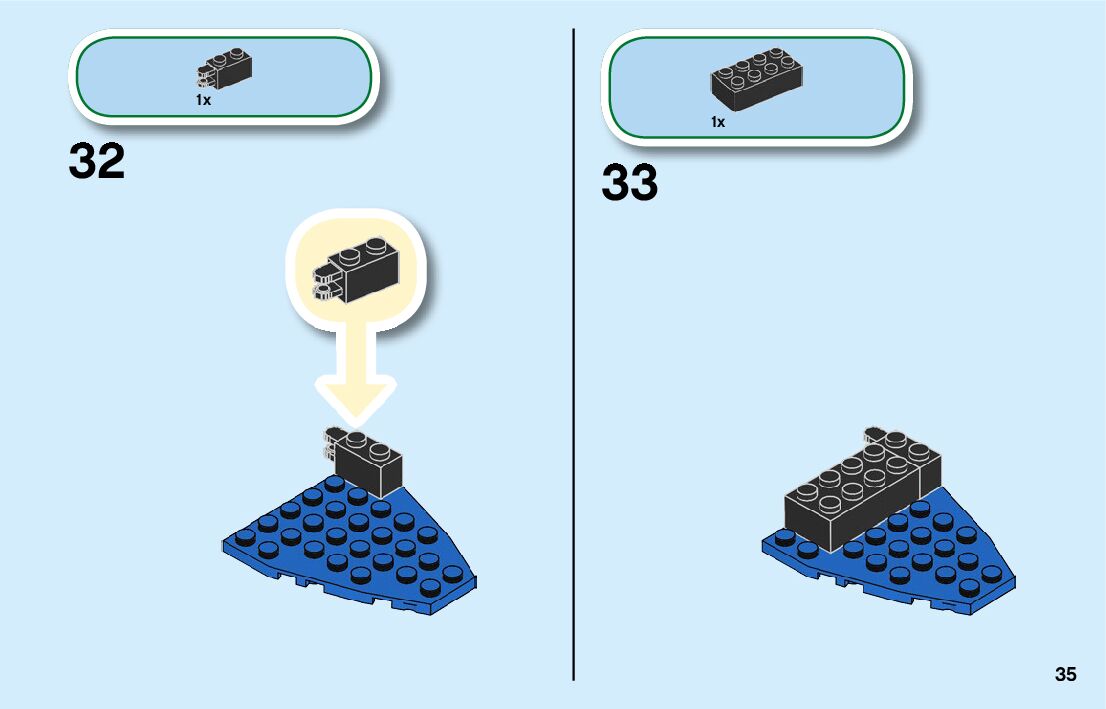 1x

32

1x

33

35