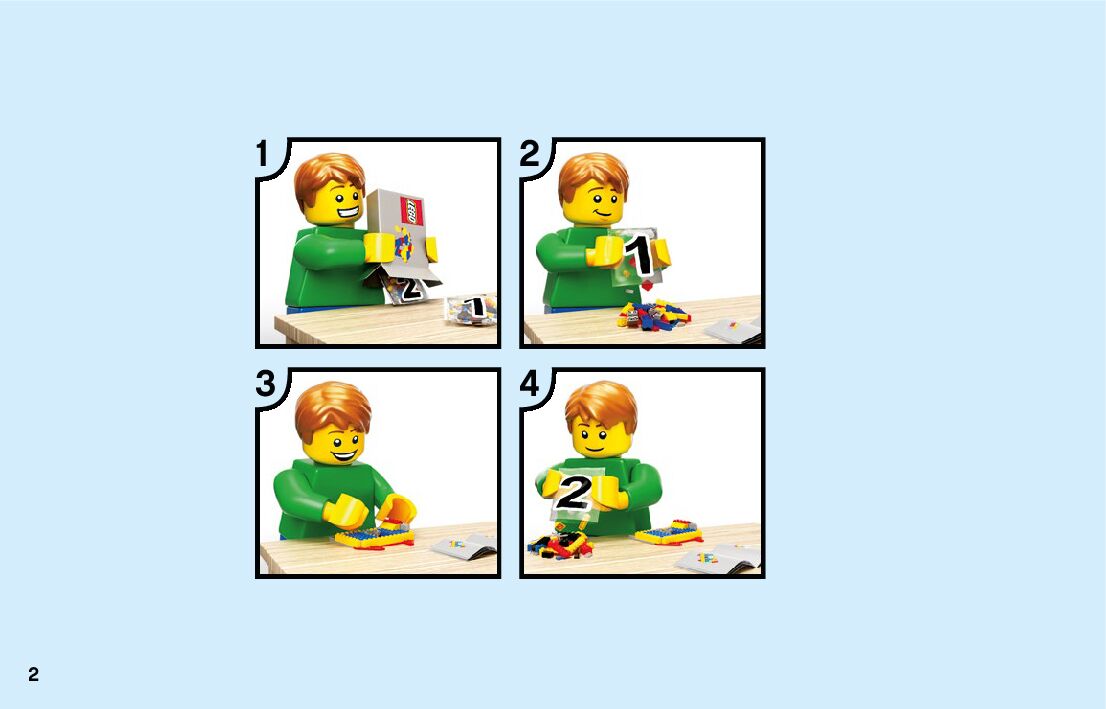 1

LEGO

2

1

2

1

3

4

2

2