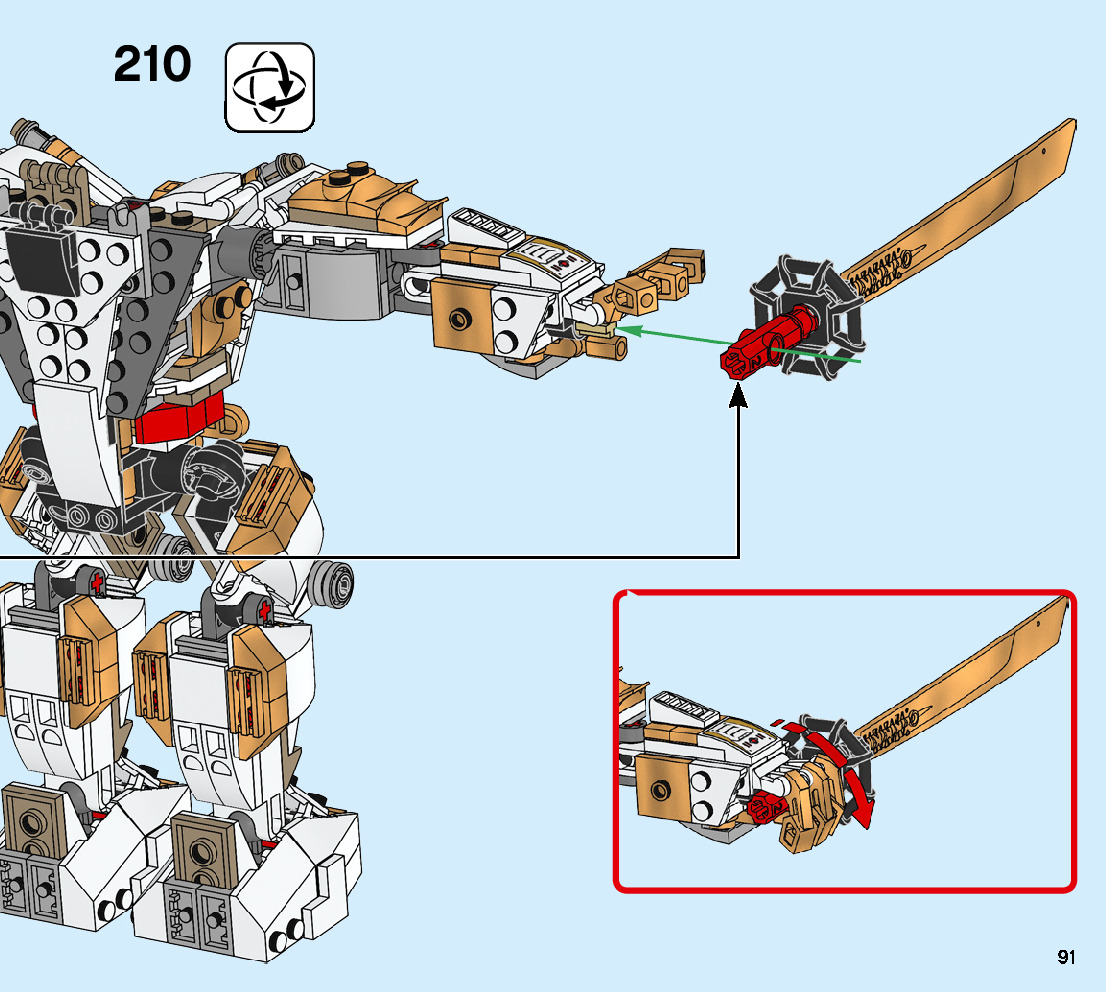 210

91