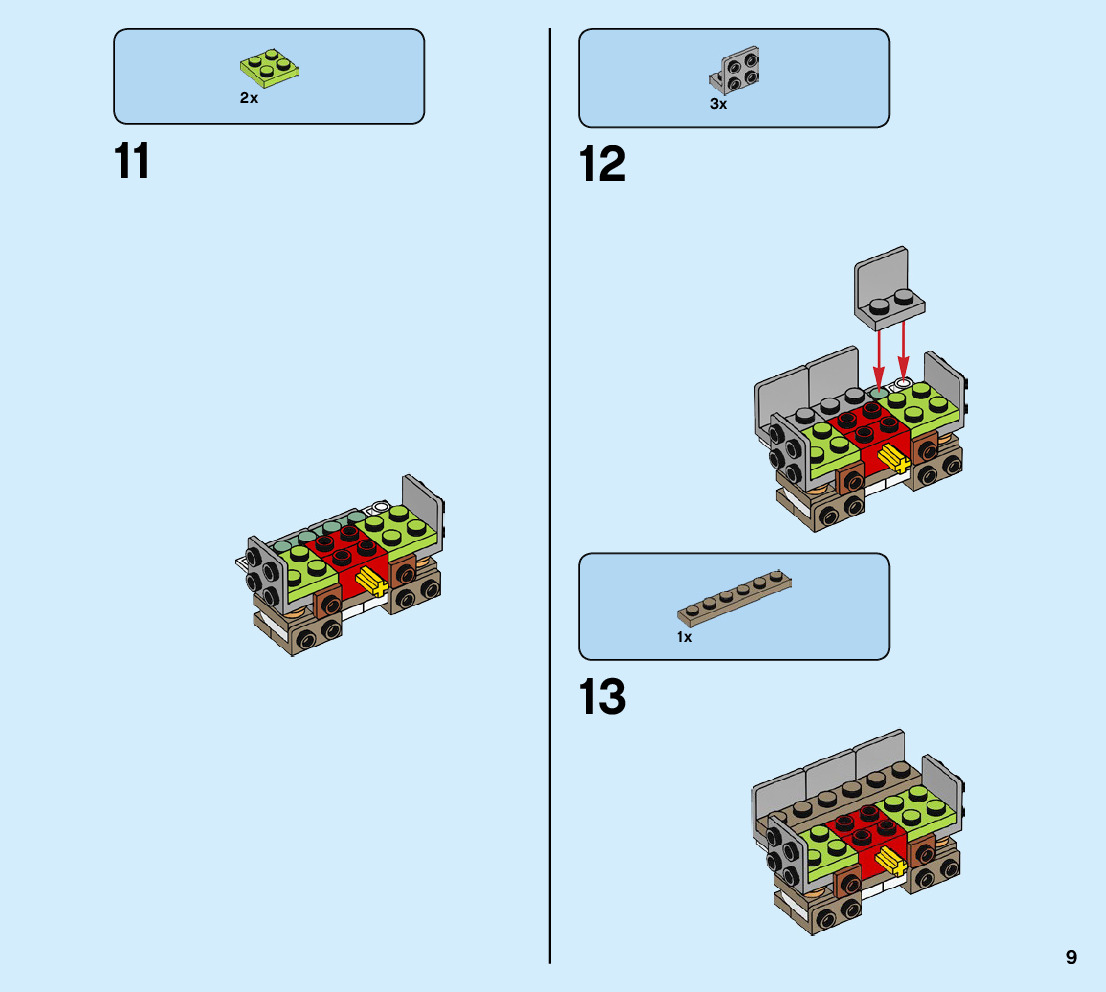 2x

11

3x

12

1x

13

9