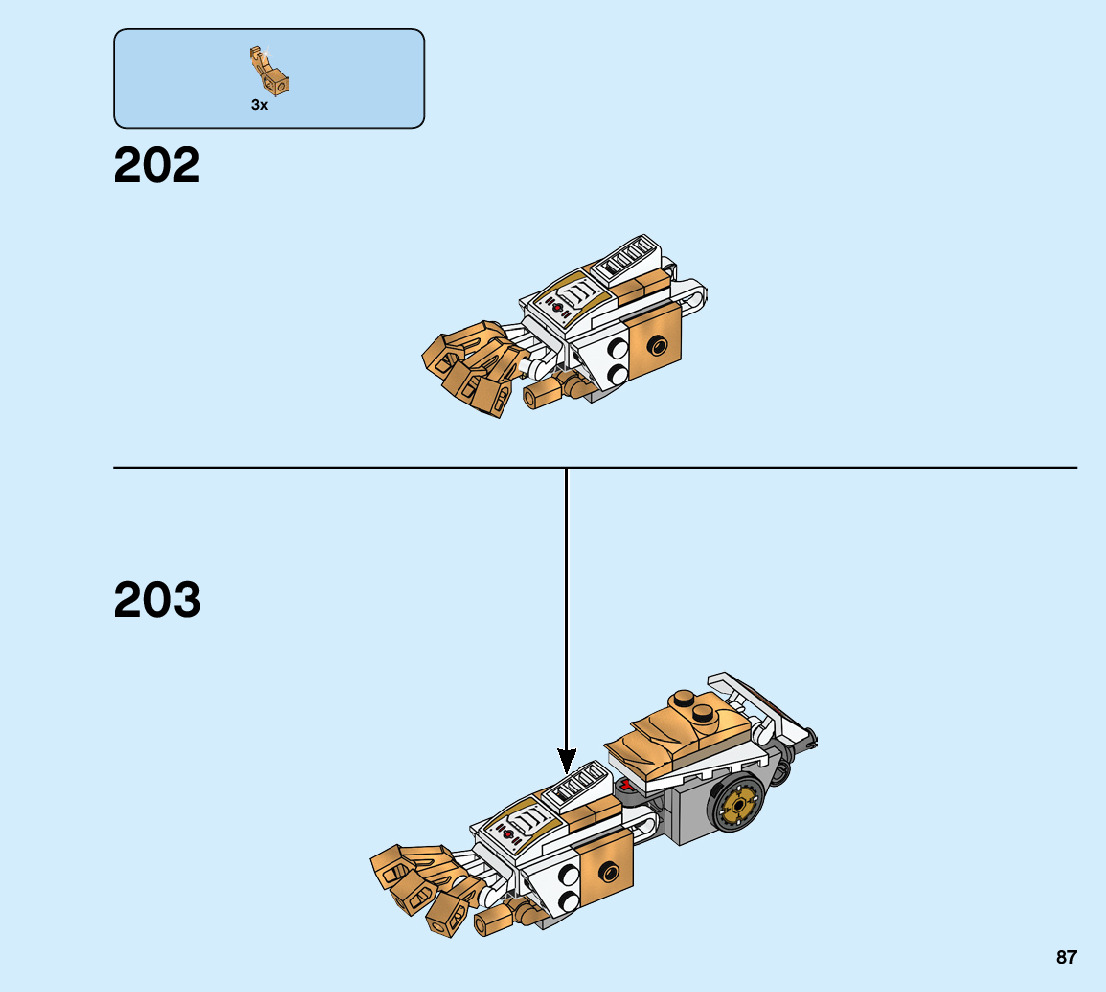 3x

202

203

87