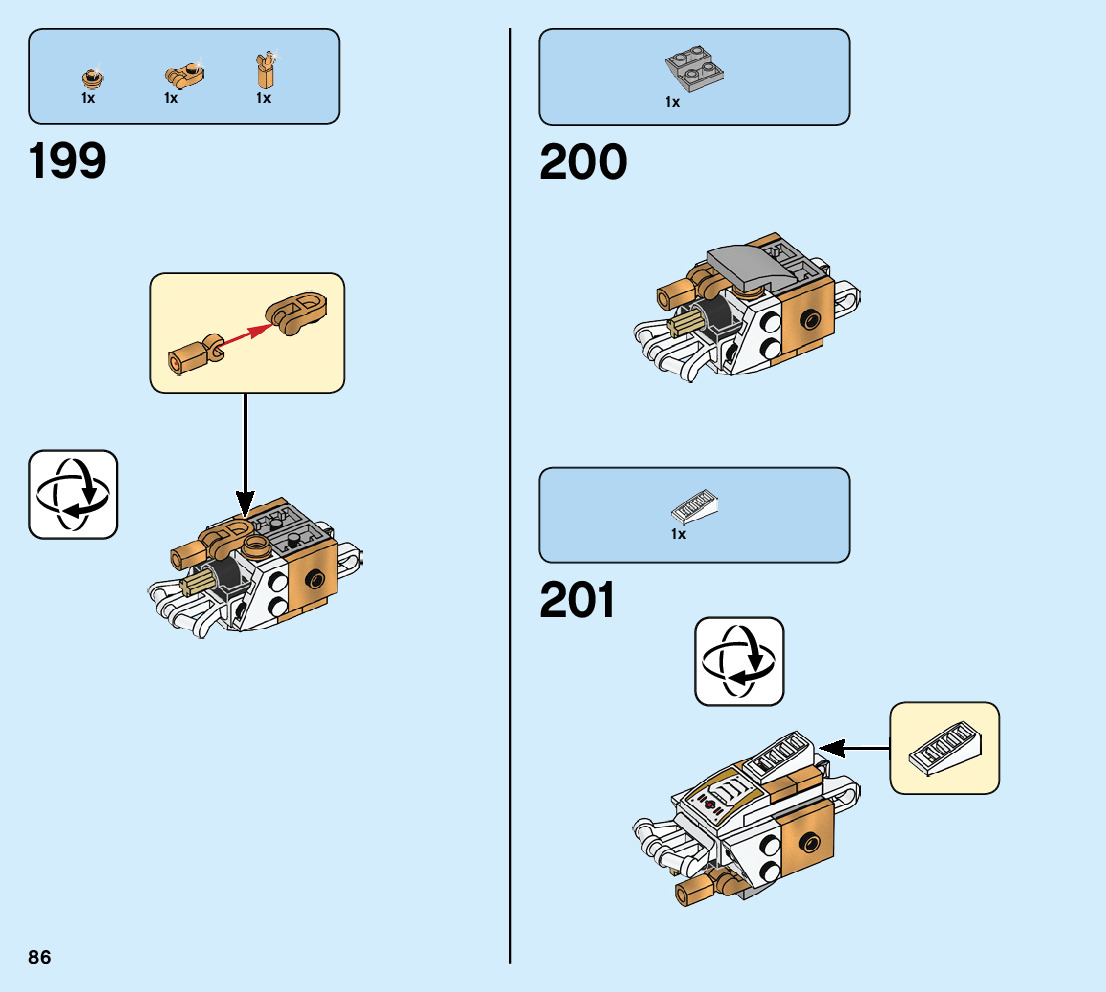 1x 1x 1x

199

1x

200

1x

201

86