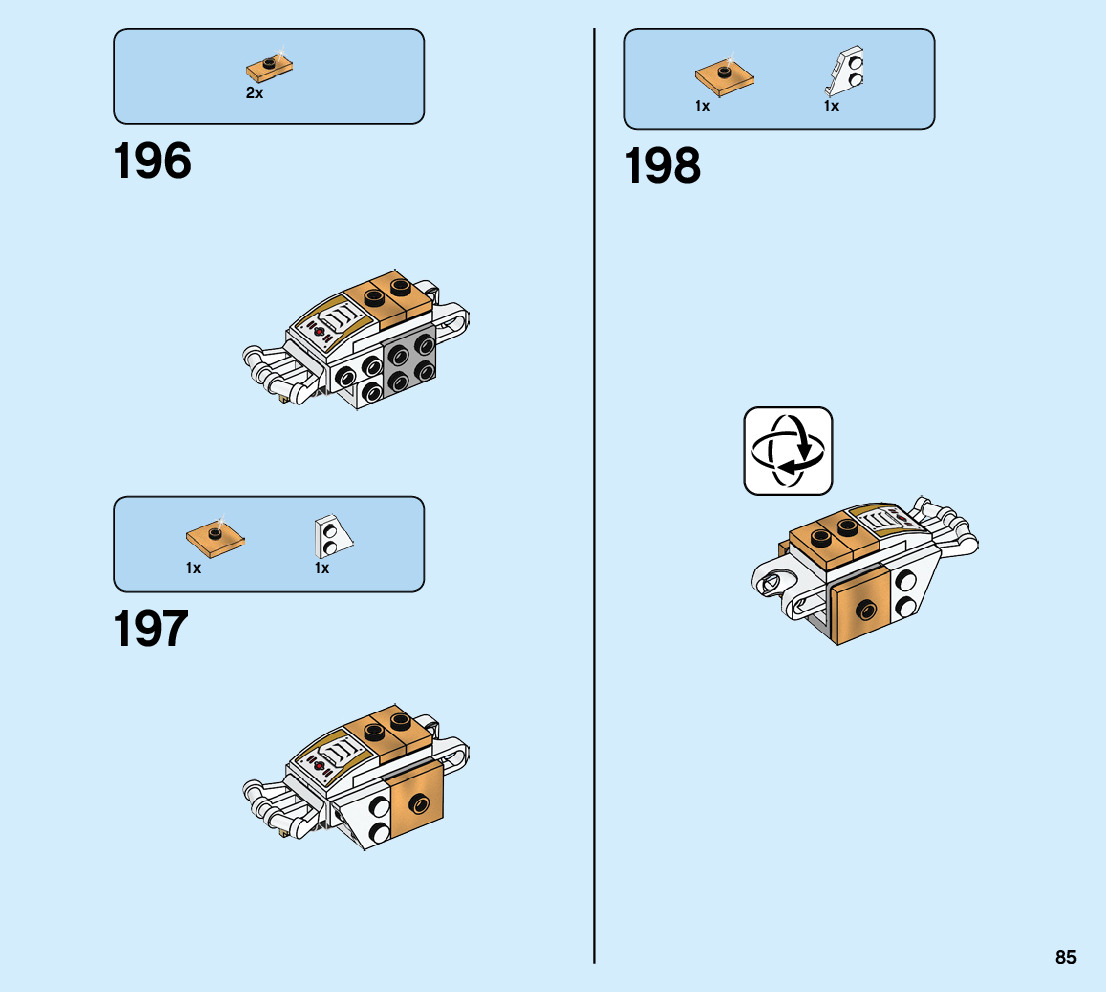 2x

196

1x 1x

197

1x 1x

198

85