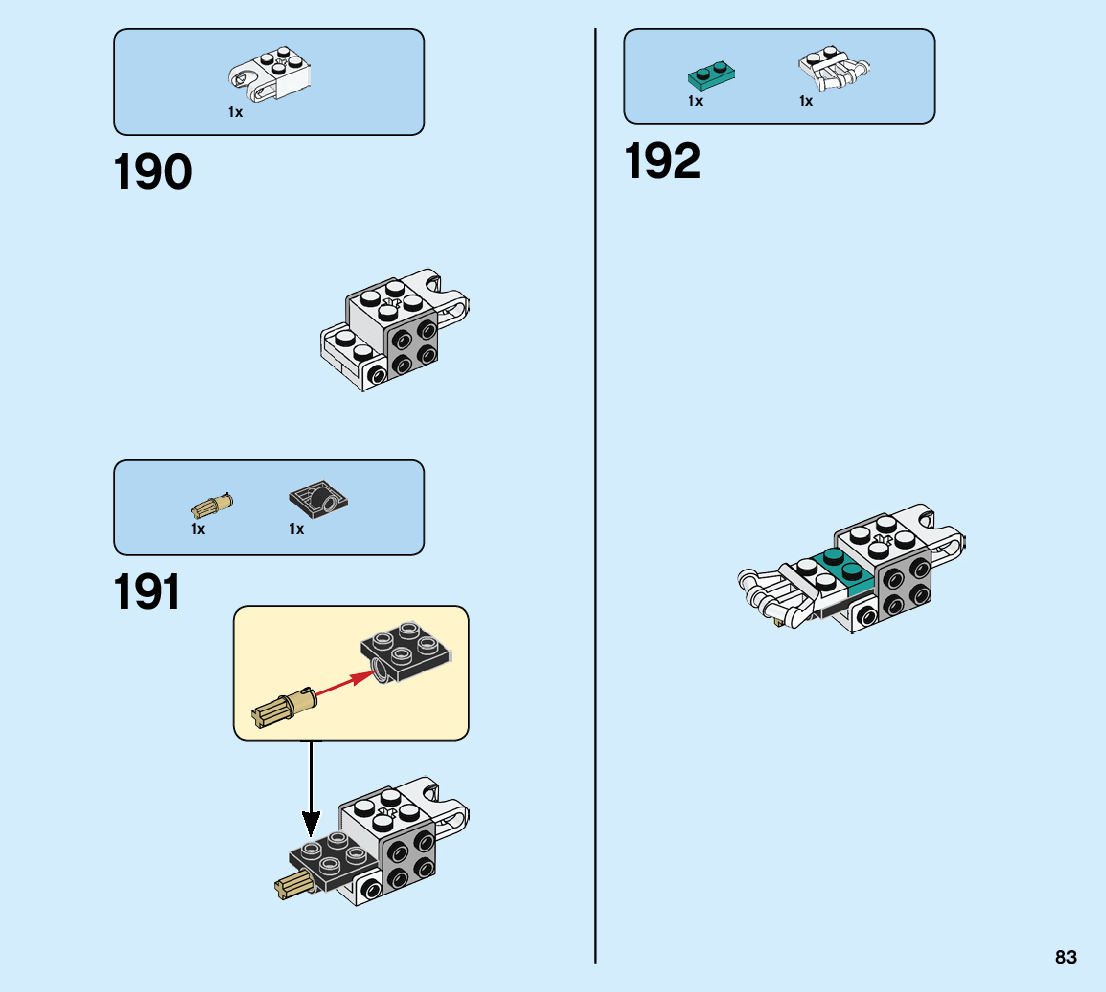 1x

190

1x

1x

191

1x

1x

192

83