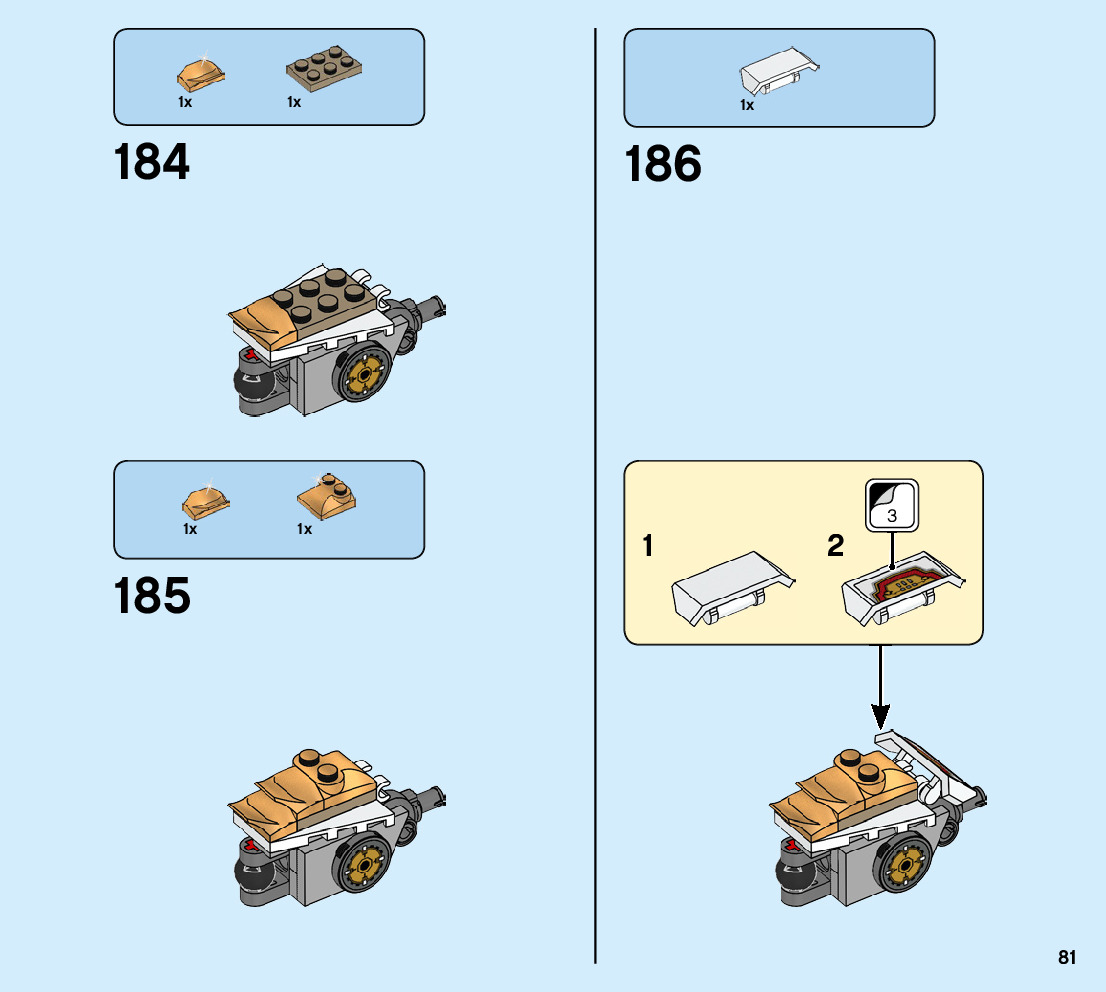 1x 1x

184

1x 1x

185

1x

186

1 2

3

81