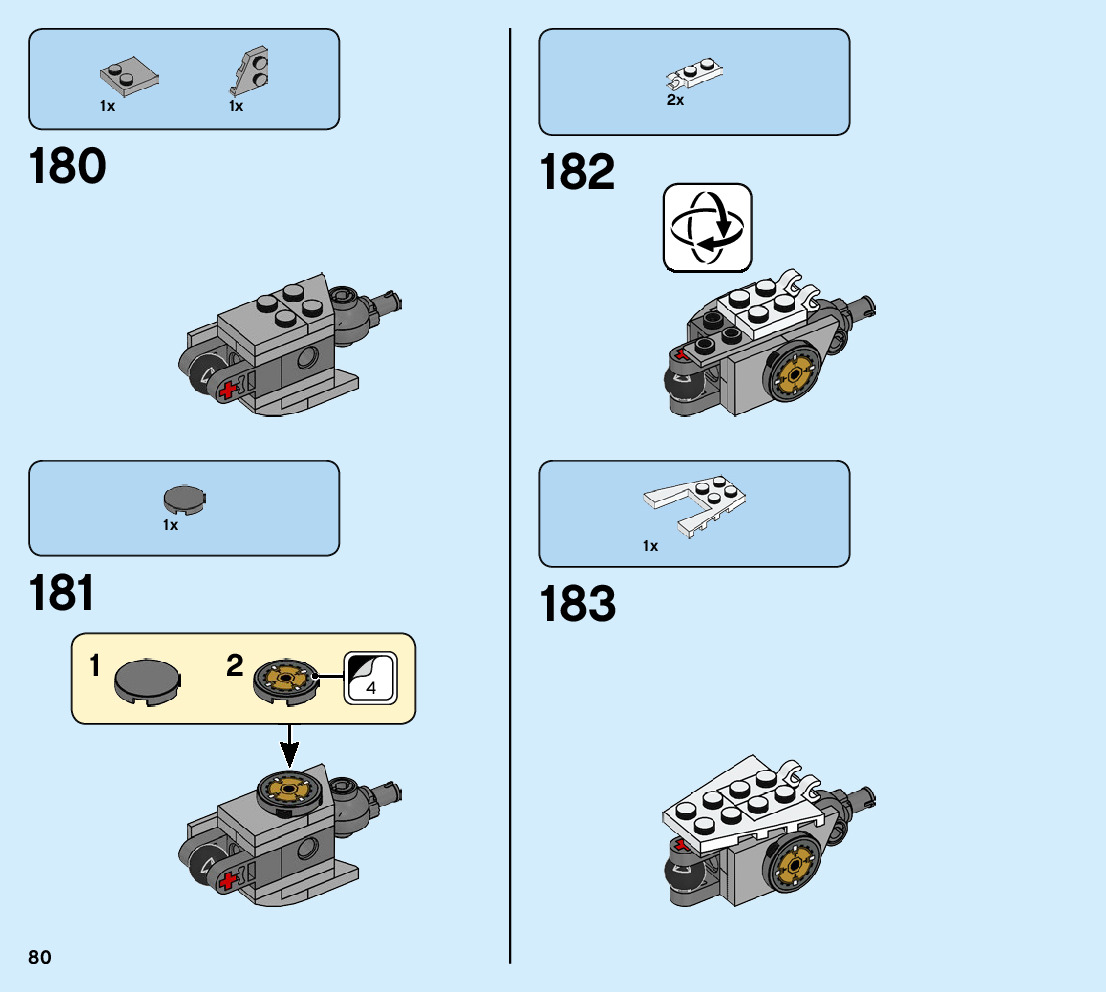 1x 1x

180

1x

181

1

2

4

80

2x

182

1x

183