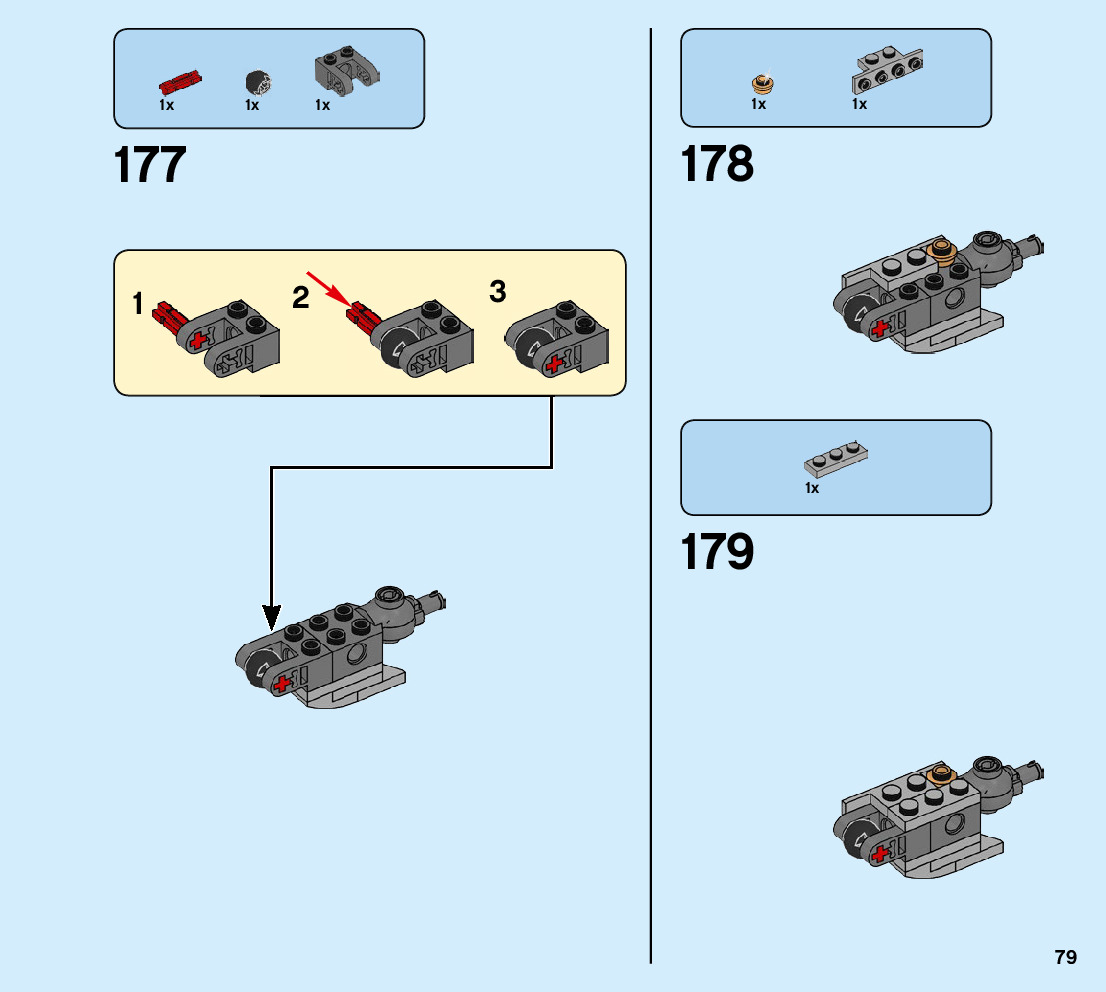 1x 1x 1x

177

1 2 3

1x 1x

178

1x

179

79