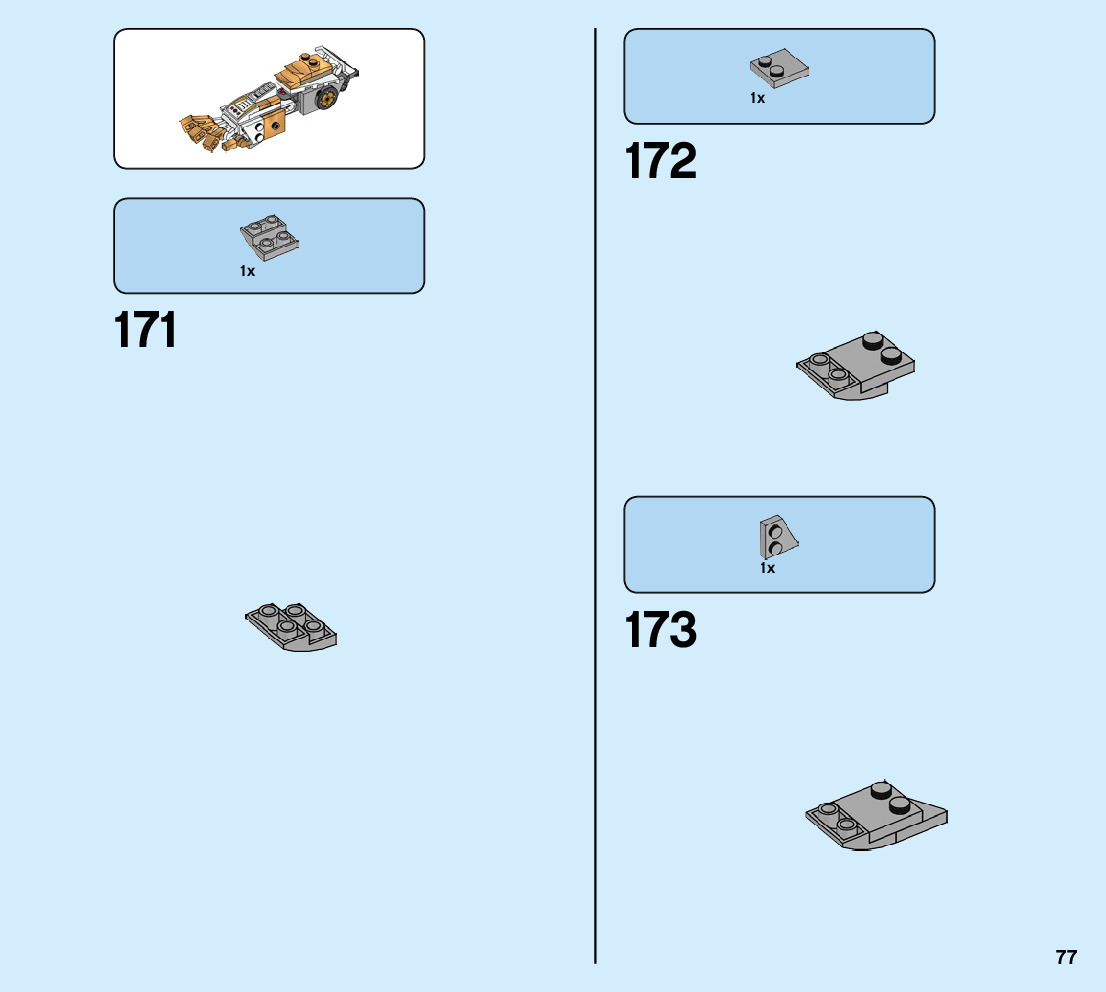 1x

171

1x

172

1x

173

77