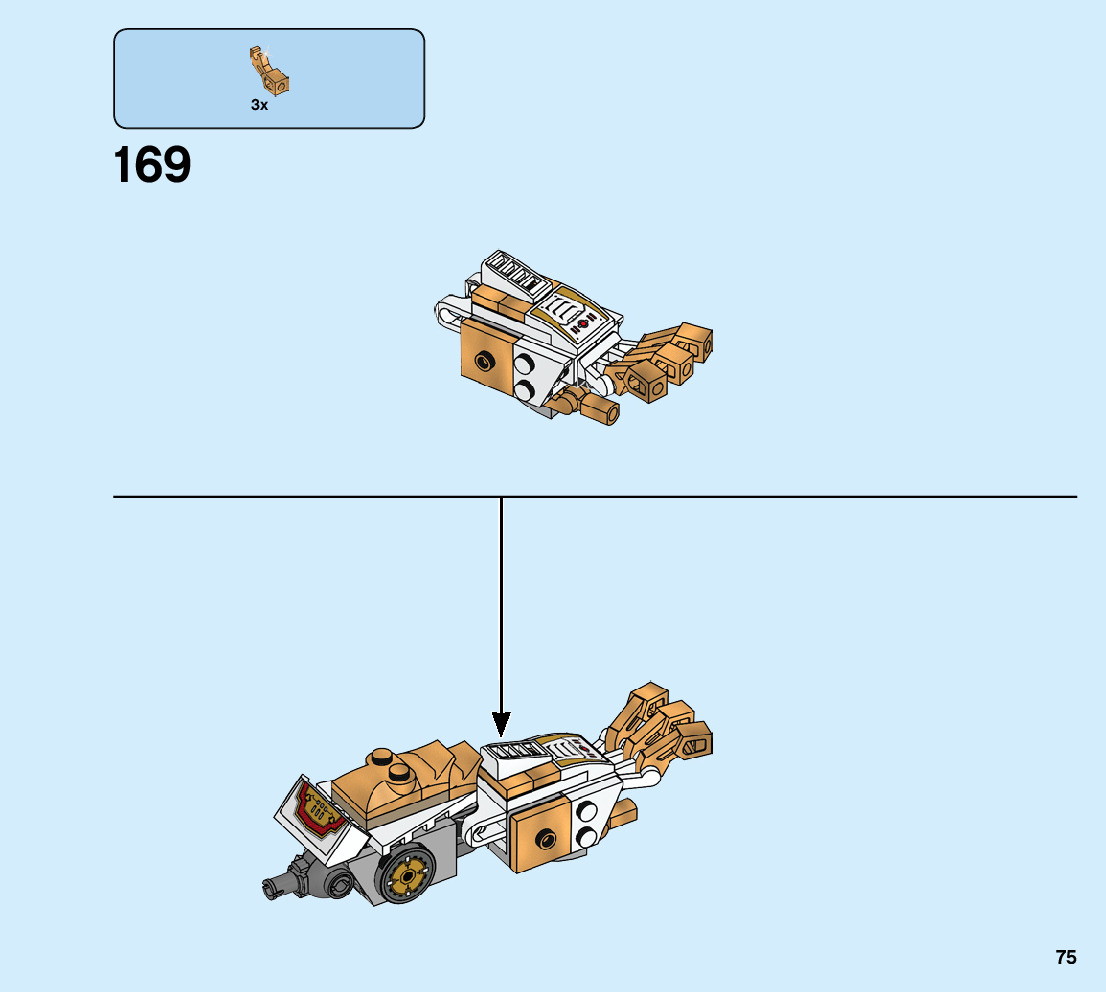 3x

169

75