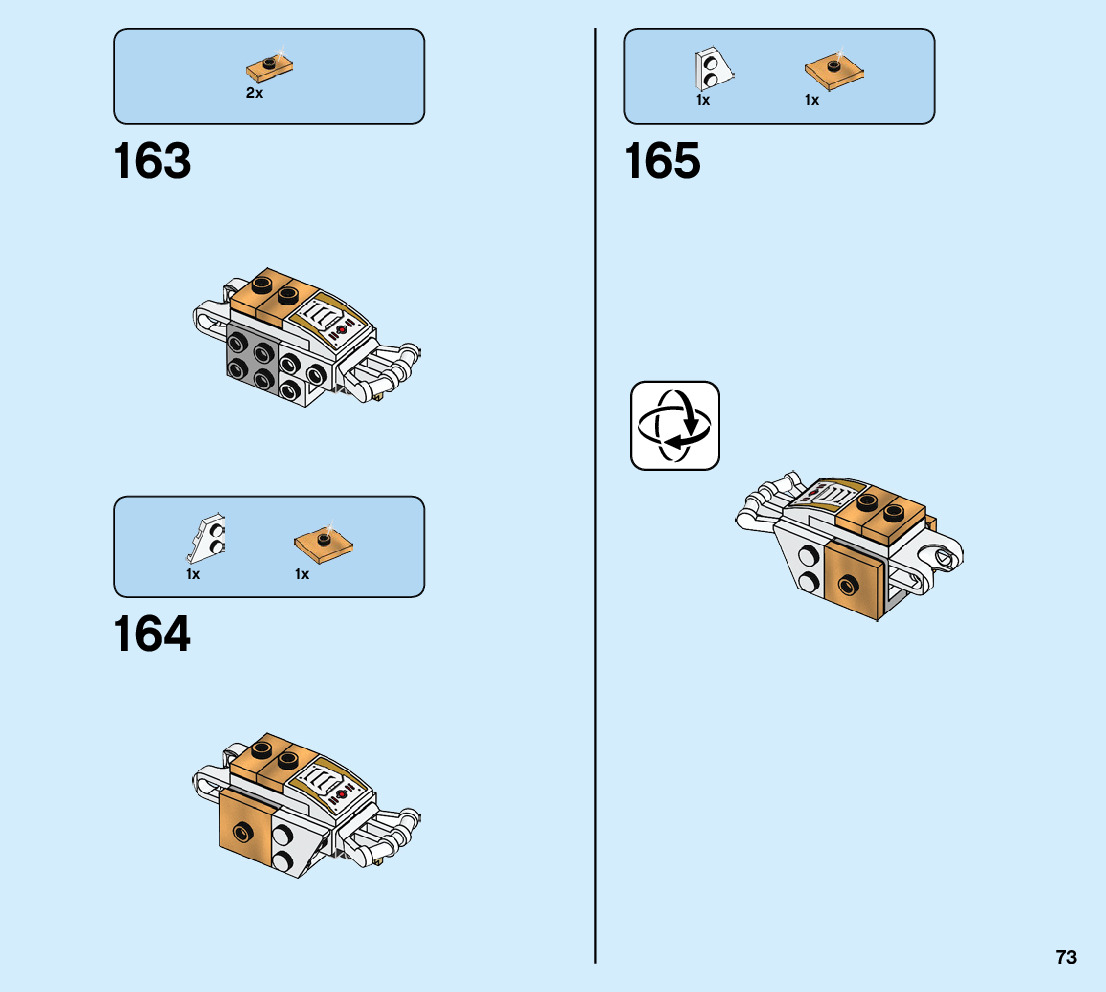 2x

163

1x 1x

164

1x 1x

165

73