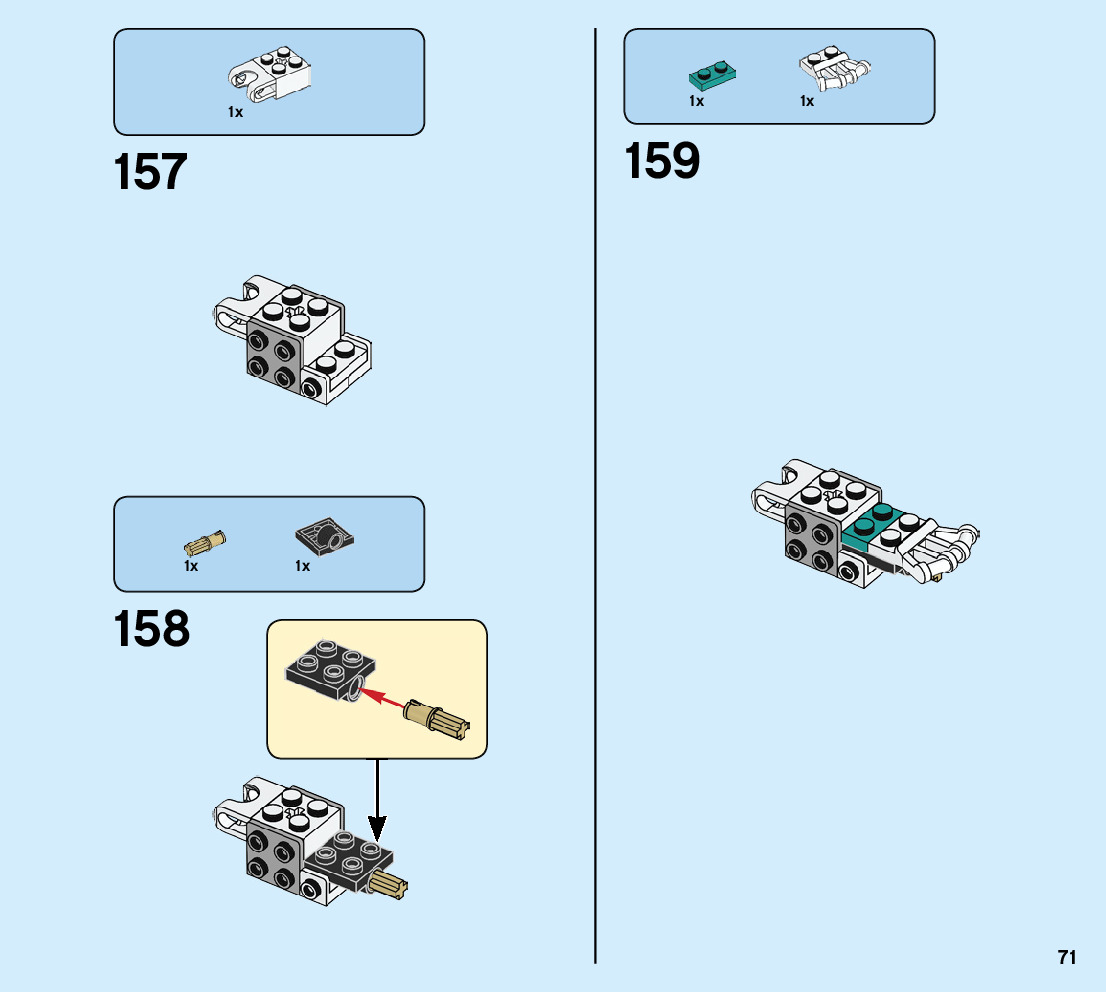 1x

157

1x 1x

158

1x 1x

159

71