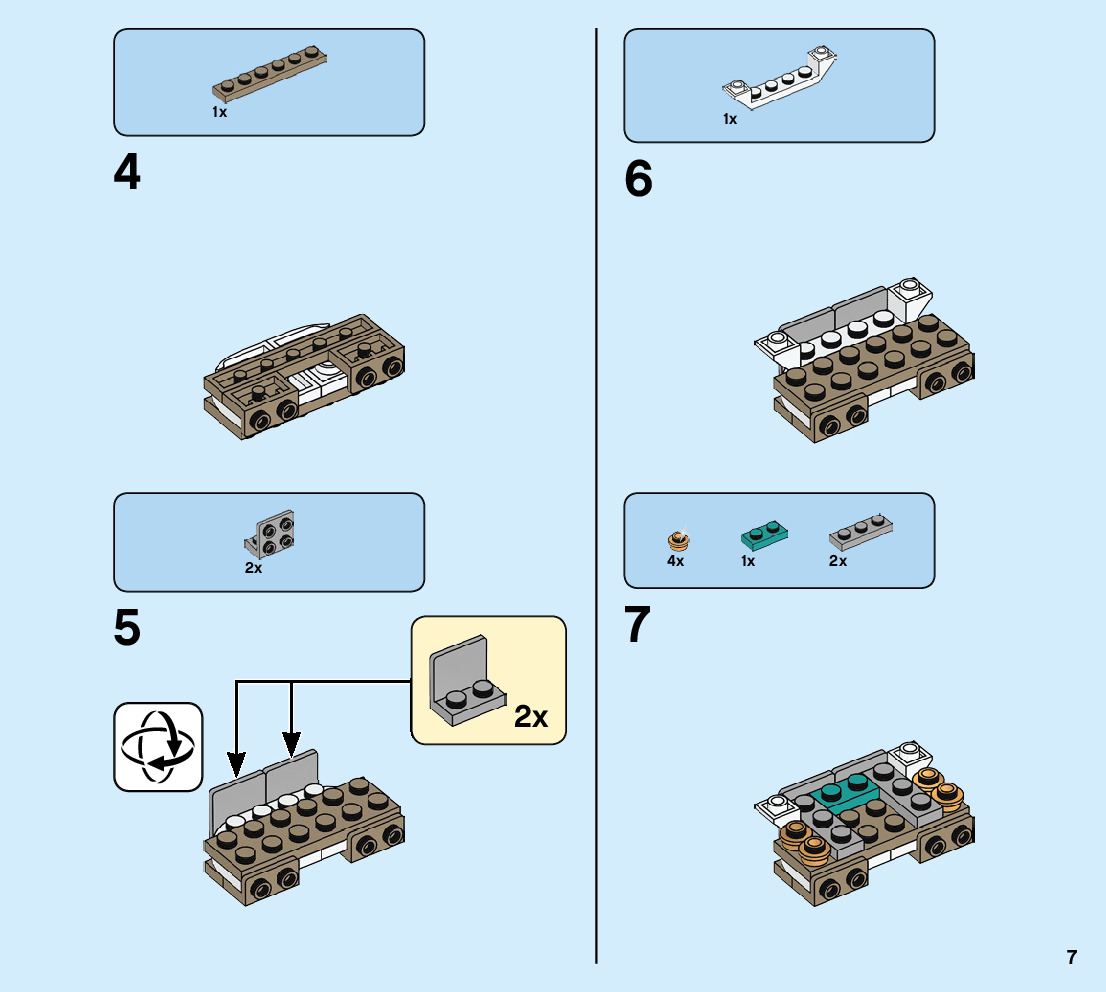 1x

4

2x

5

2x

1x

6

4x

1x

2x

7

7