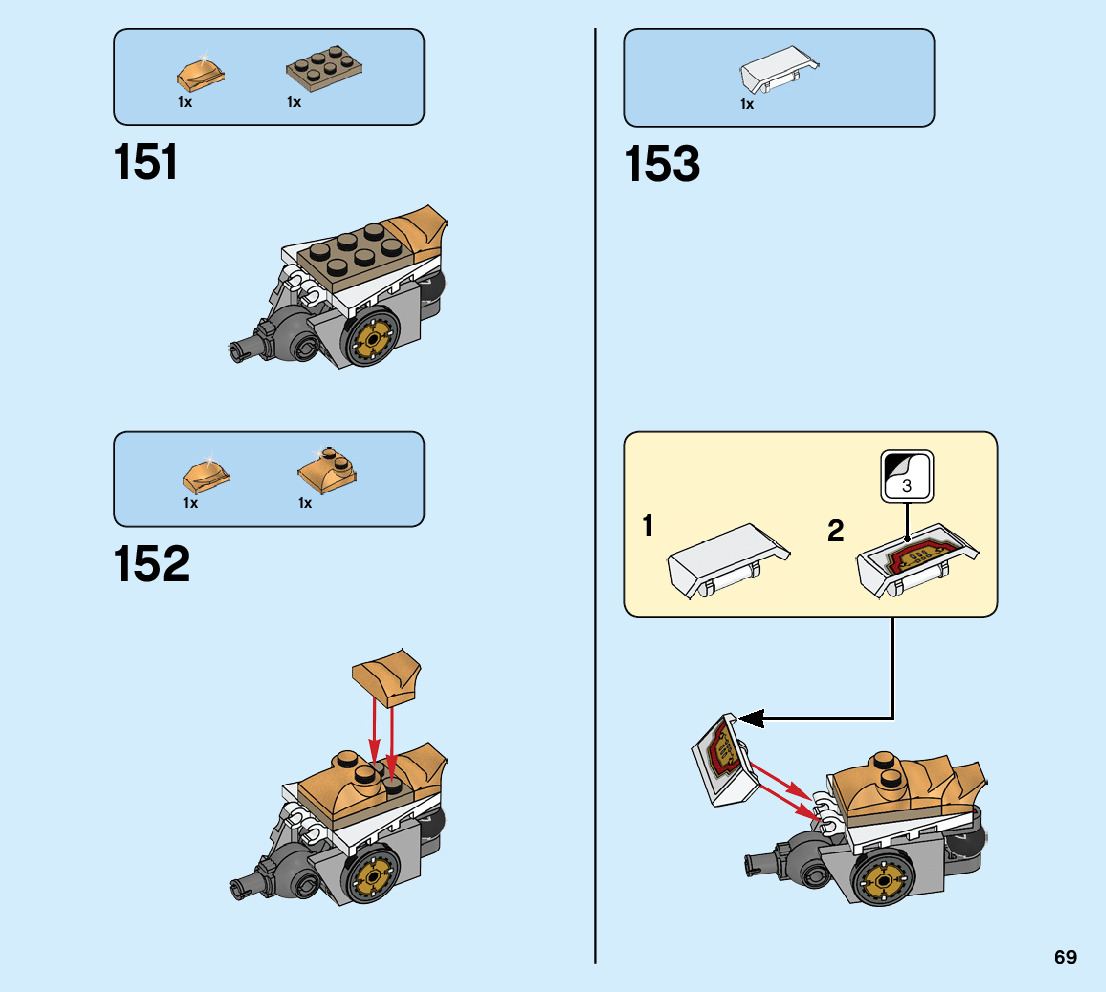 1x 1x

151

1x 1x

152

1x

153

3

1

2

69