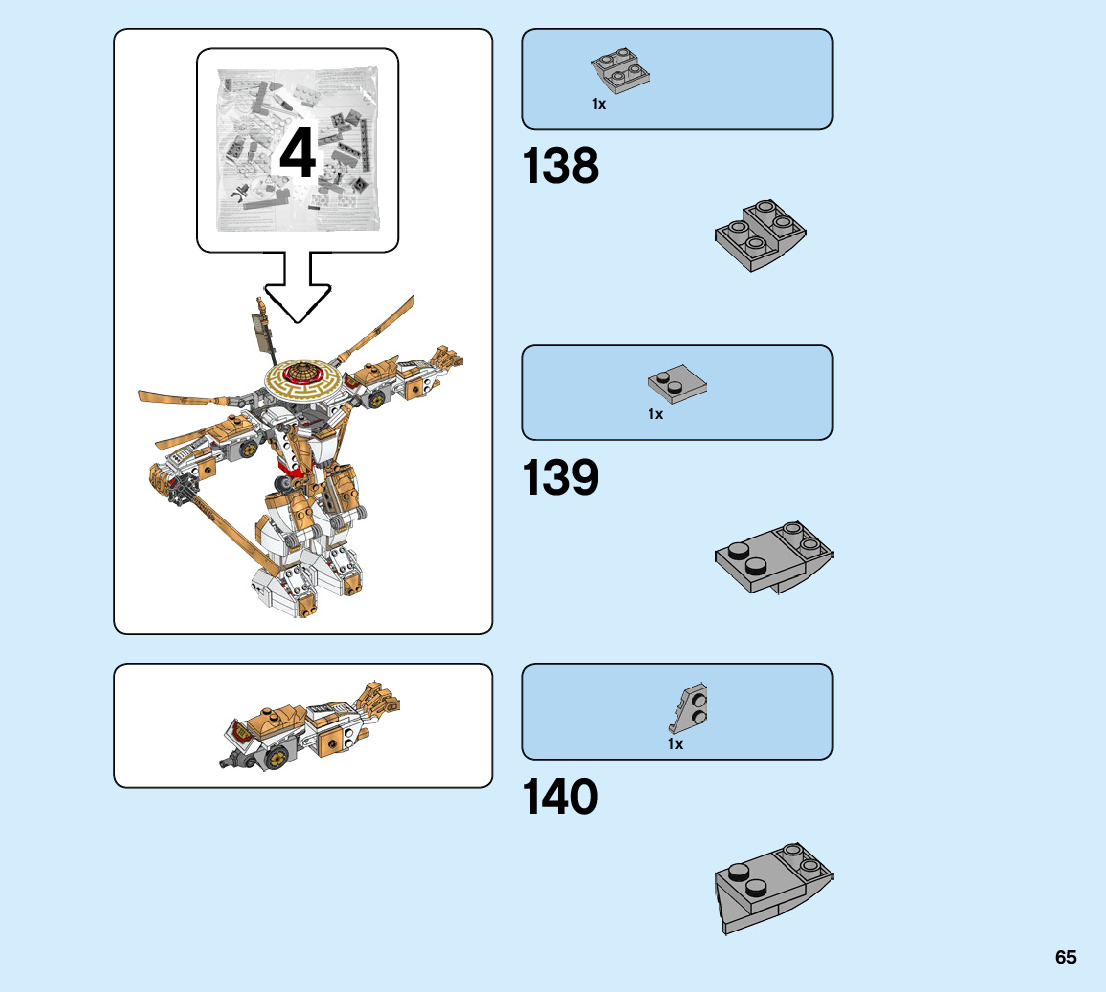 4

1x

138

1x

139

1x

140

65