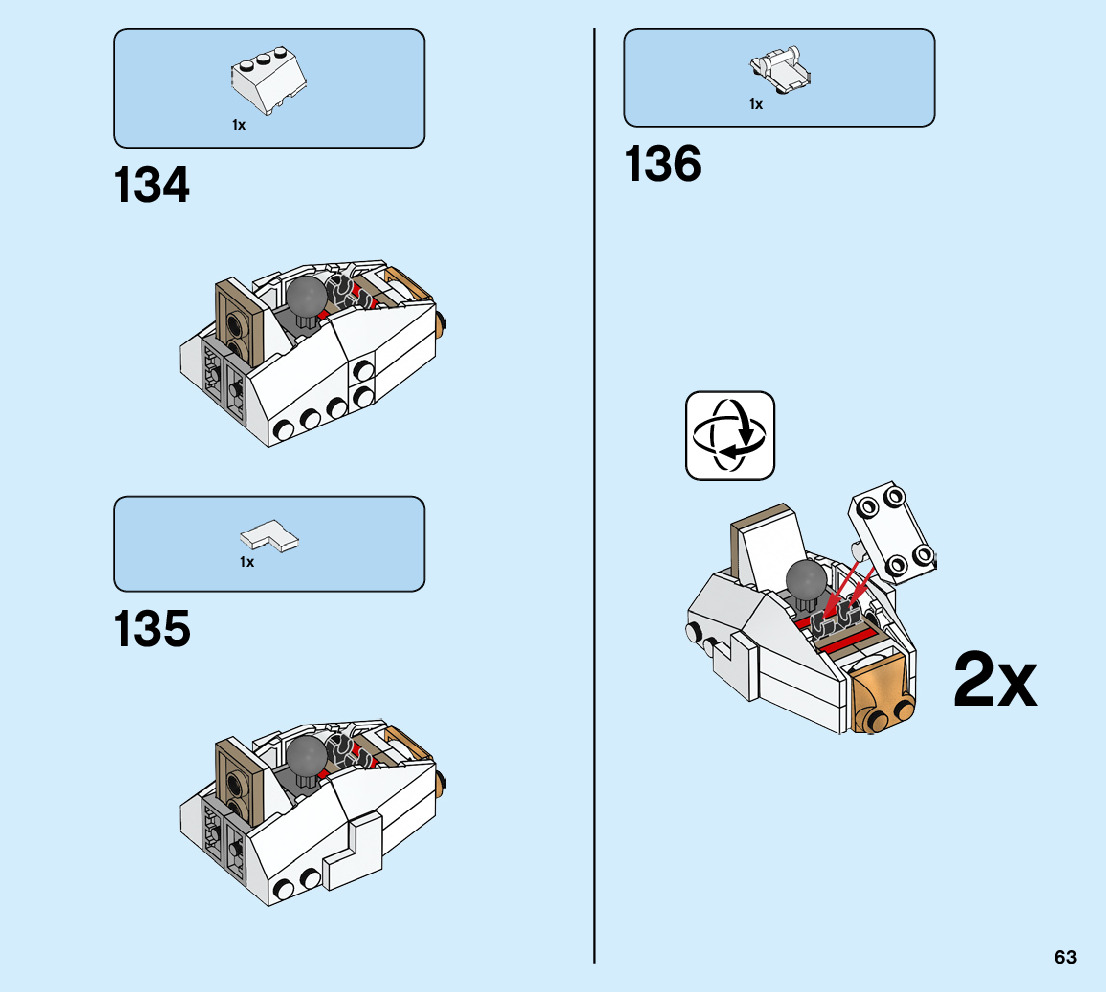 1x

134

1x

135

1x

136

2x

63