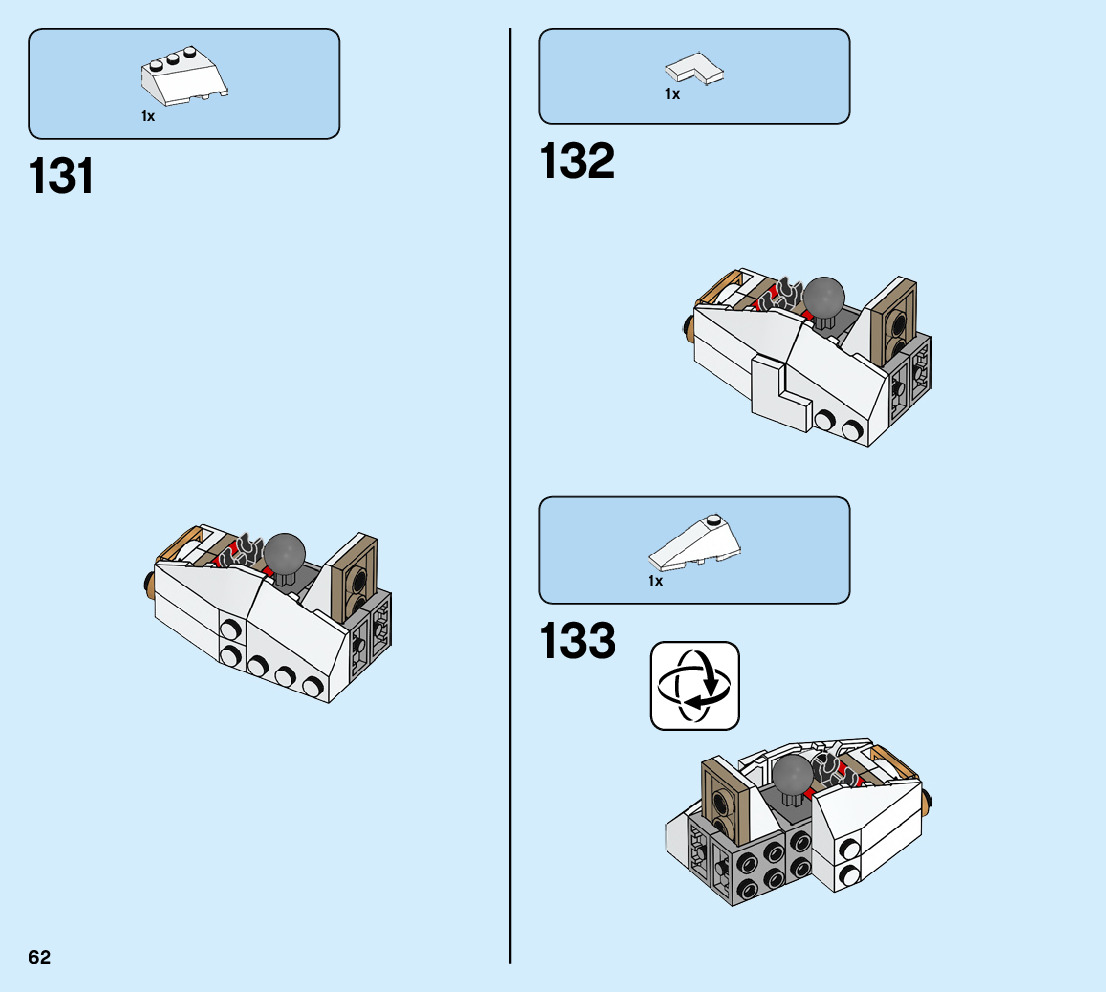 1x

131

1x

132

1x

133

62