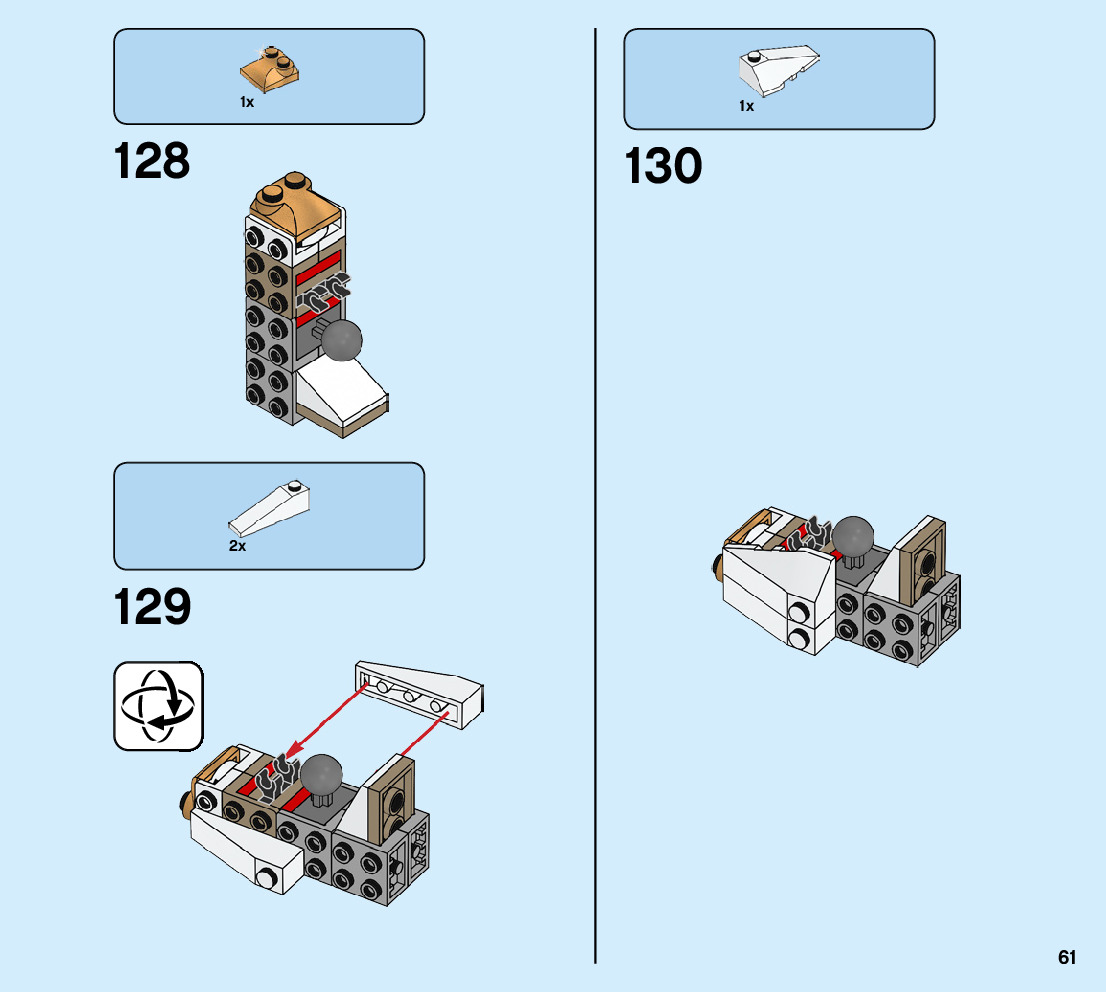 1x

128

2x

129

1x

130

61