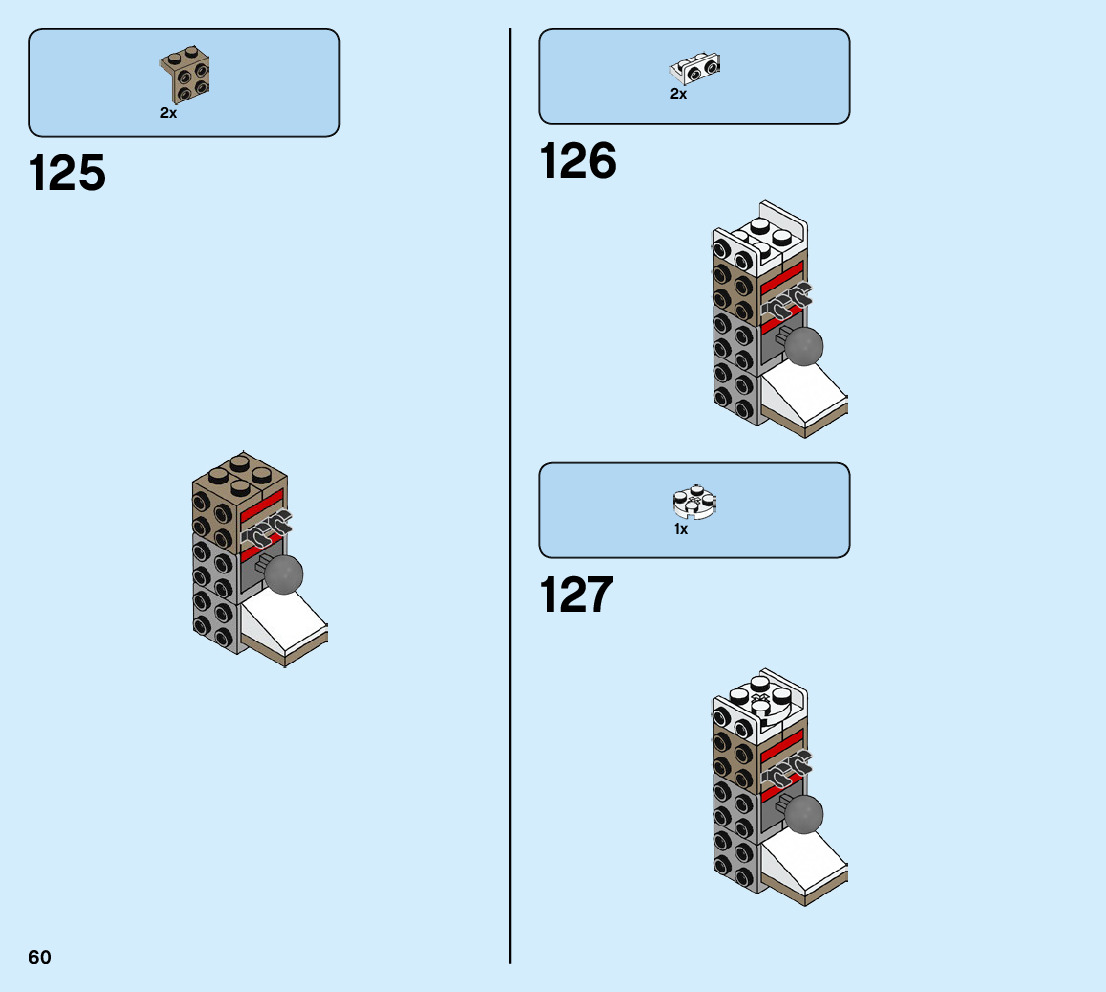 2x

125

2x

126

1x

127

60